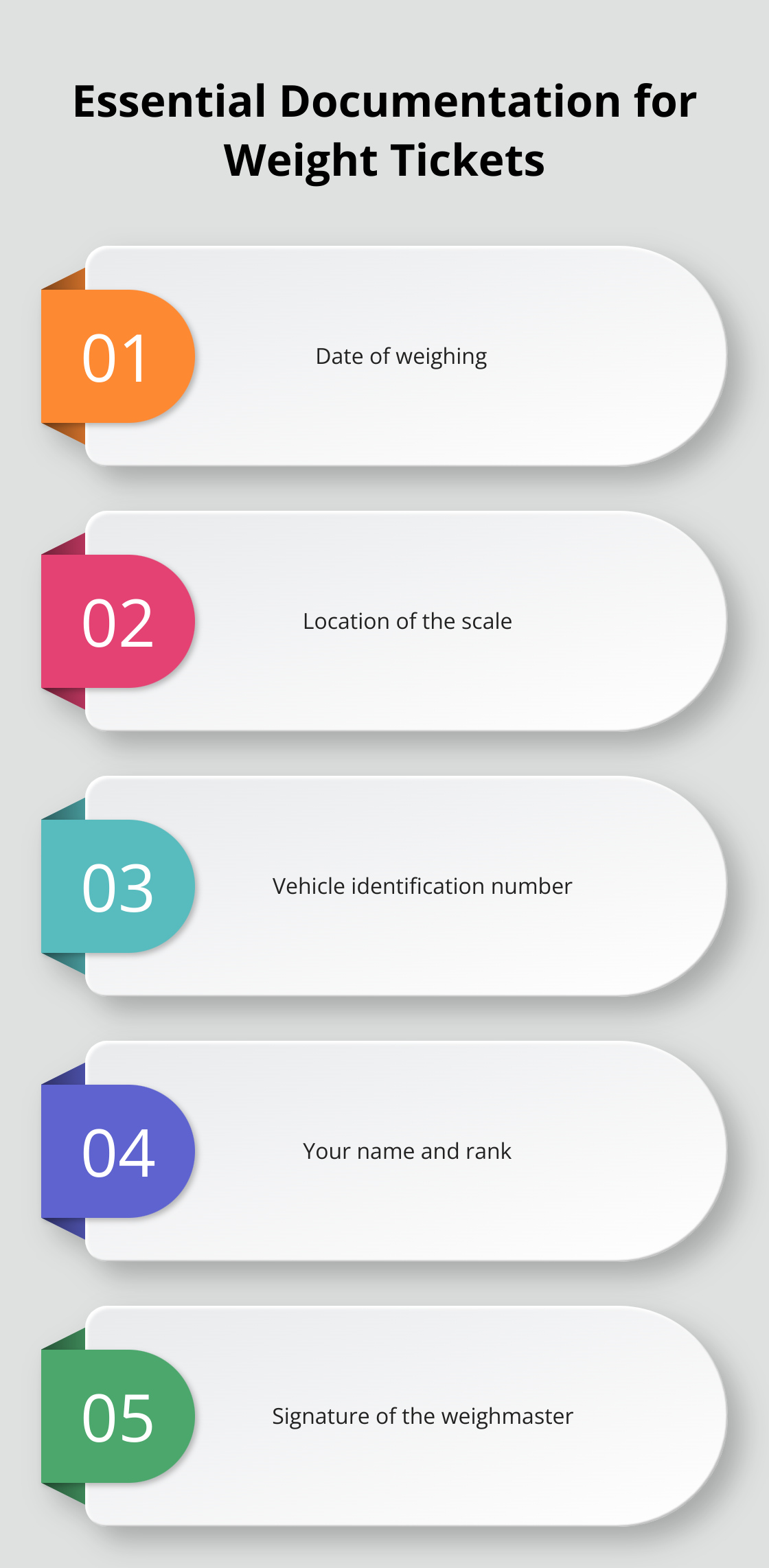 Essential Documentation for Weight Tickets

01
Date of weighing

02
Location of the scale

03
Vehicle identification number

04
Your name and rank

05
Signature of the weighmaster