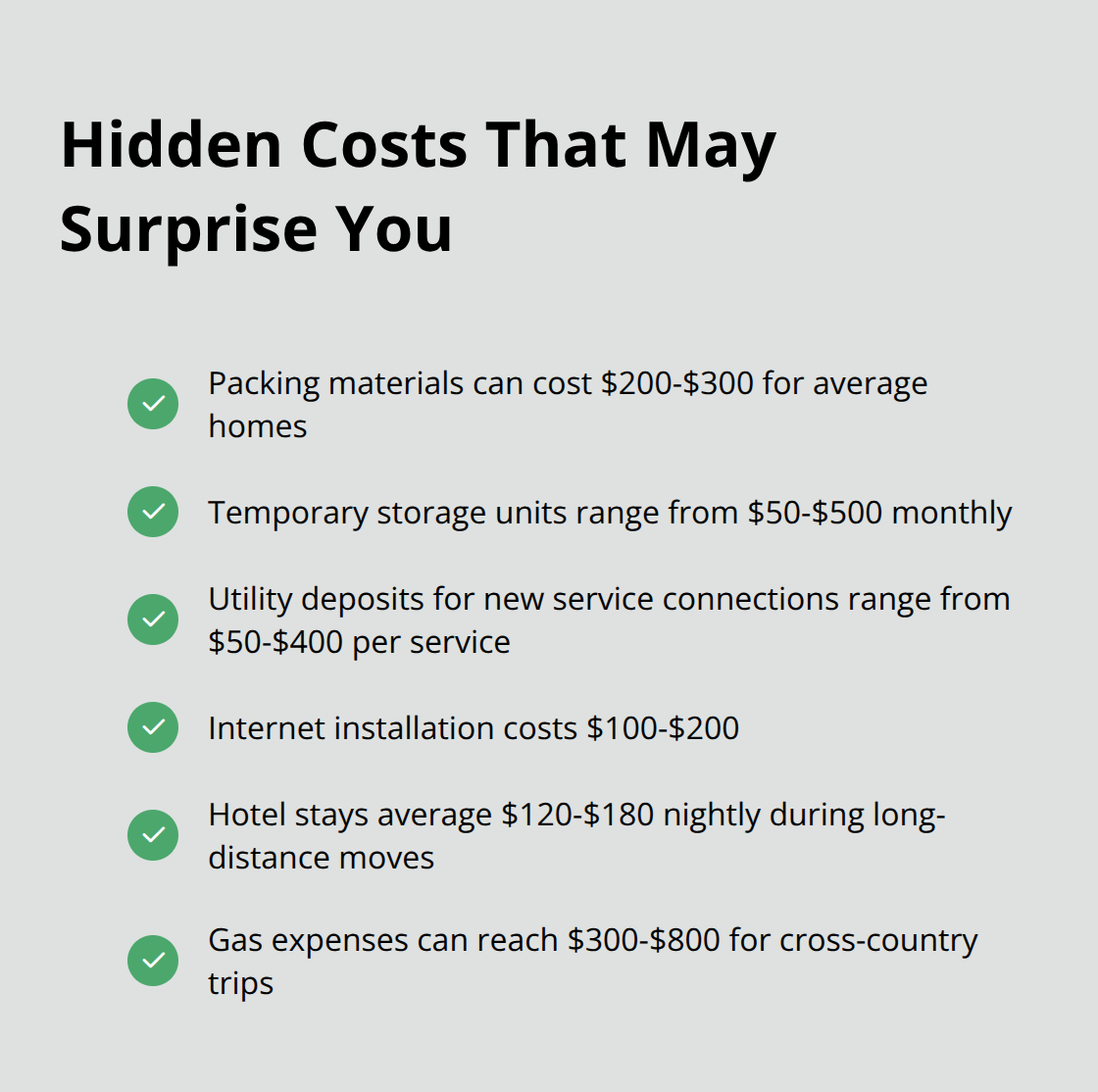 Hidden Costs That May Surprise You

Packing materials can cost \$200-\$300 for average homes

Temporary storage units range from \$50-\$500 monthly

Utility deposits for new service connections range from \$50-\$400 per service

Internet installation costs \$100-\$200

Hotel stays average \$120-\$180 nightly during long-distance moves

Gas expenses can reach \$300-\$800 for cross-country trips