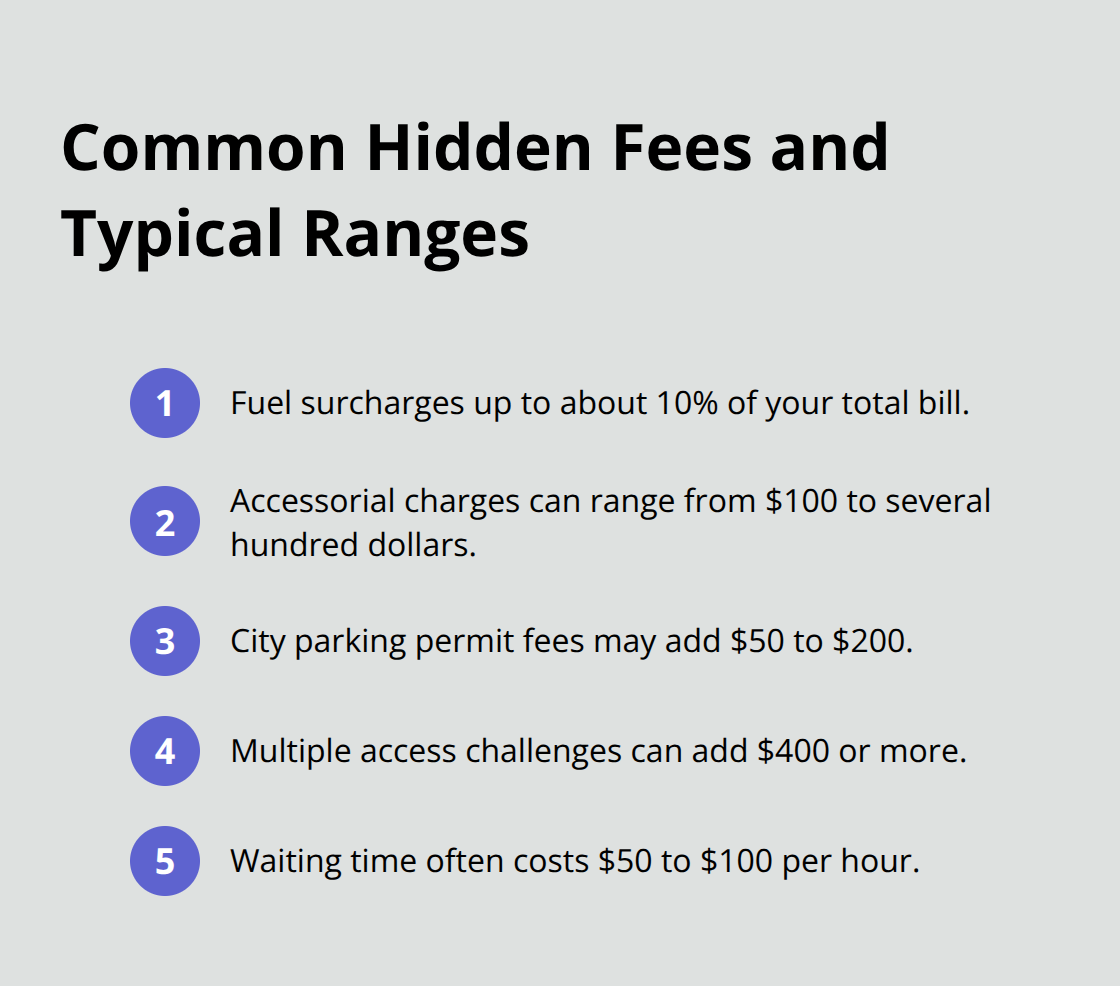 Common Hidden Fees and Typical Ranges

1 Fuel surcharges up to about 10% of your total bill.

2 Accessorial charges can range from \$100 to several hundred dollars.

3 City parking permit fees may add \$50 to \$200.

4 Multiple access challenges can add \$400 or more.

5 Waiting time often costs \$50 to \$100 per hour.