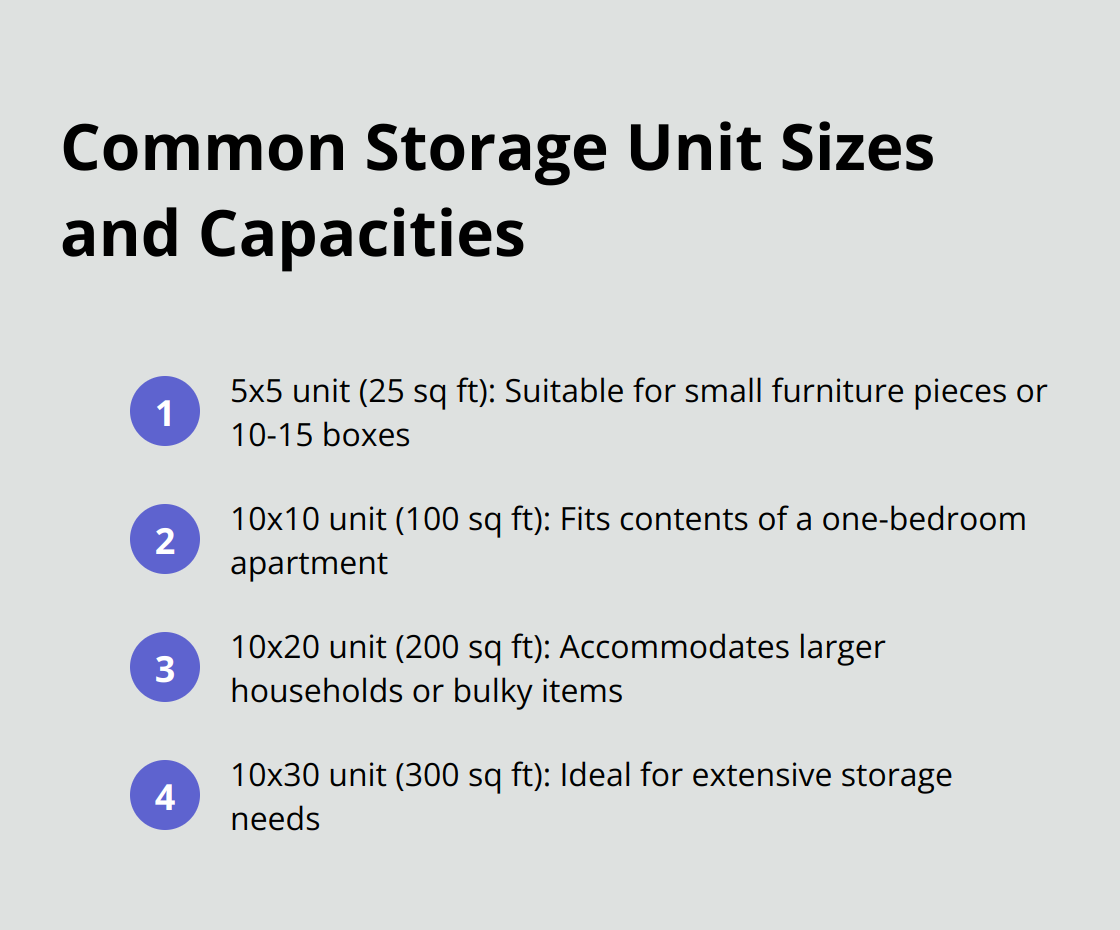 Common Storage Unit Sizes and Capacities

1 5x5 unit (25 sq ft): Suitable for small furniture pieces or 10-15 boxes

2 10x10 unit (100 sq ft): Fits contents of a one-bedroom apartment

3 10x20 unit (200 sq ft): Accommodates larger households or bulky items

4 10x30 unit (300 sq ft): Ideal for extensive storage needs