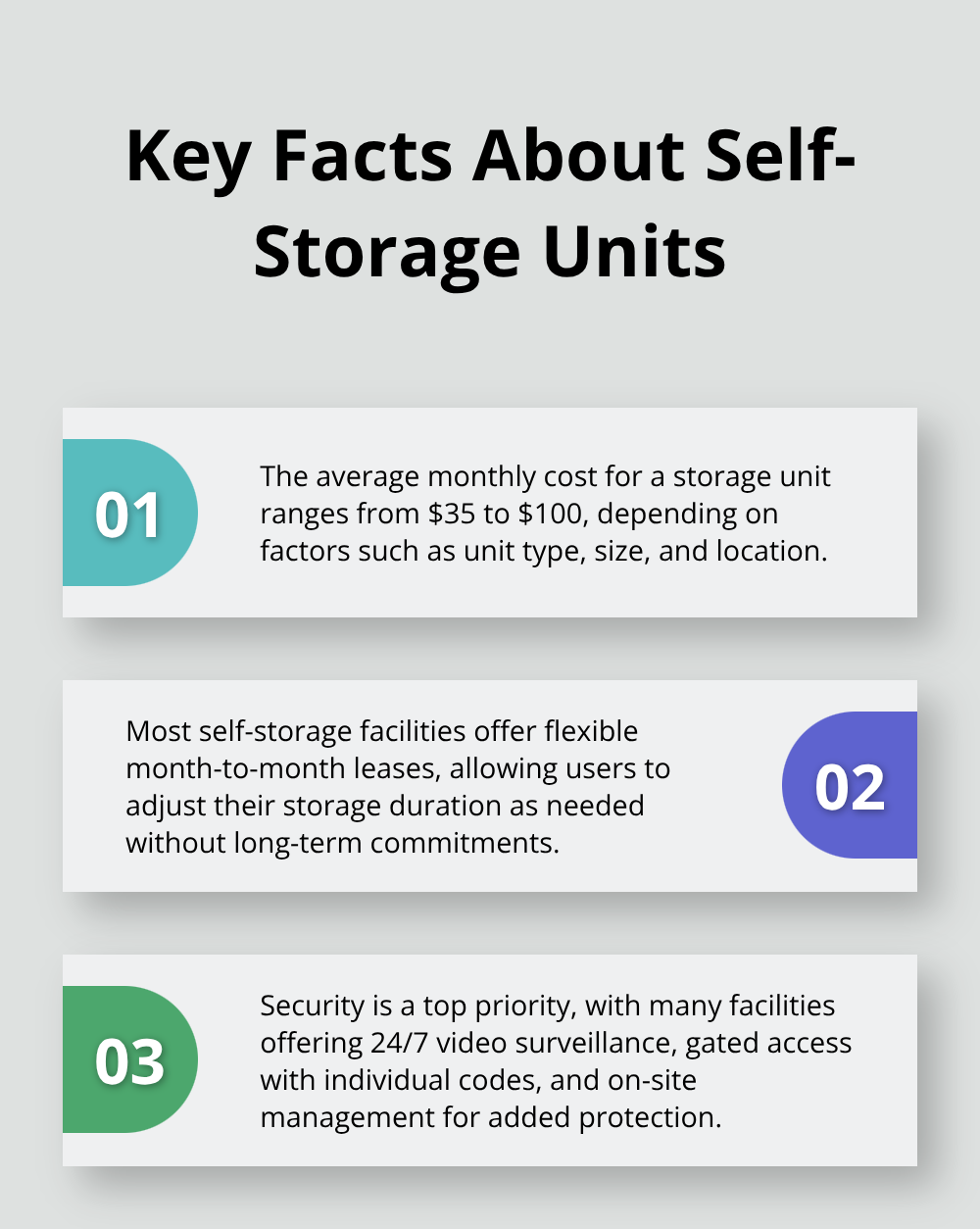 Key Facts About Self-Storage Units

01

The average monthly cost for a storage unit ranges from \$35 to \$100, depending on factors such as unit type, size, and location.

Most self-storage facilities offer flexible month-to-month leases, allowing users to adjust their storage duration as needed without long-term commitments.

02

03

Security is a top priority, with many facilities offering 24/7 video surveillance, gated access with individual codes, and on-site management for added protection.