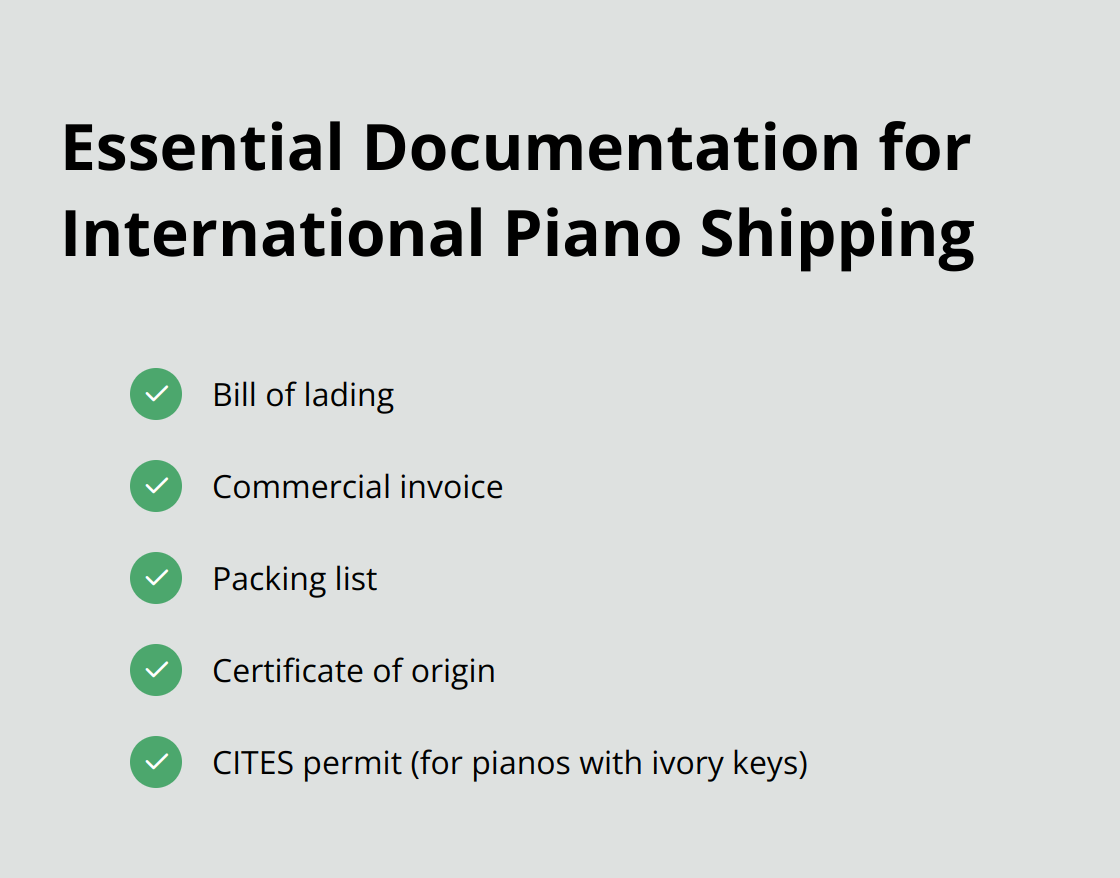 Essential Documentation for International Piano Shipping

Bill of lading

Commercial invoice

Packing list

Certificate of origin

CITES permit (for pianos with ivory keys)