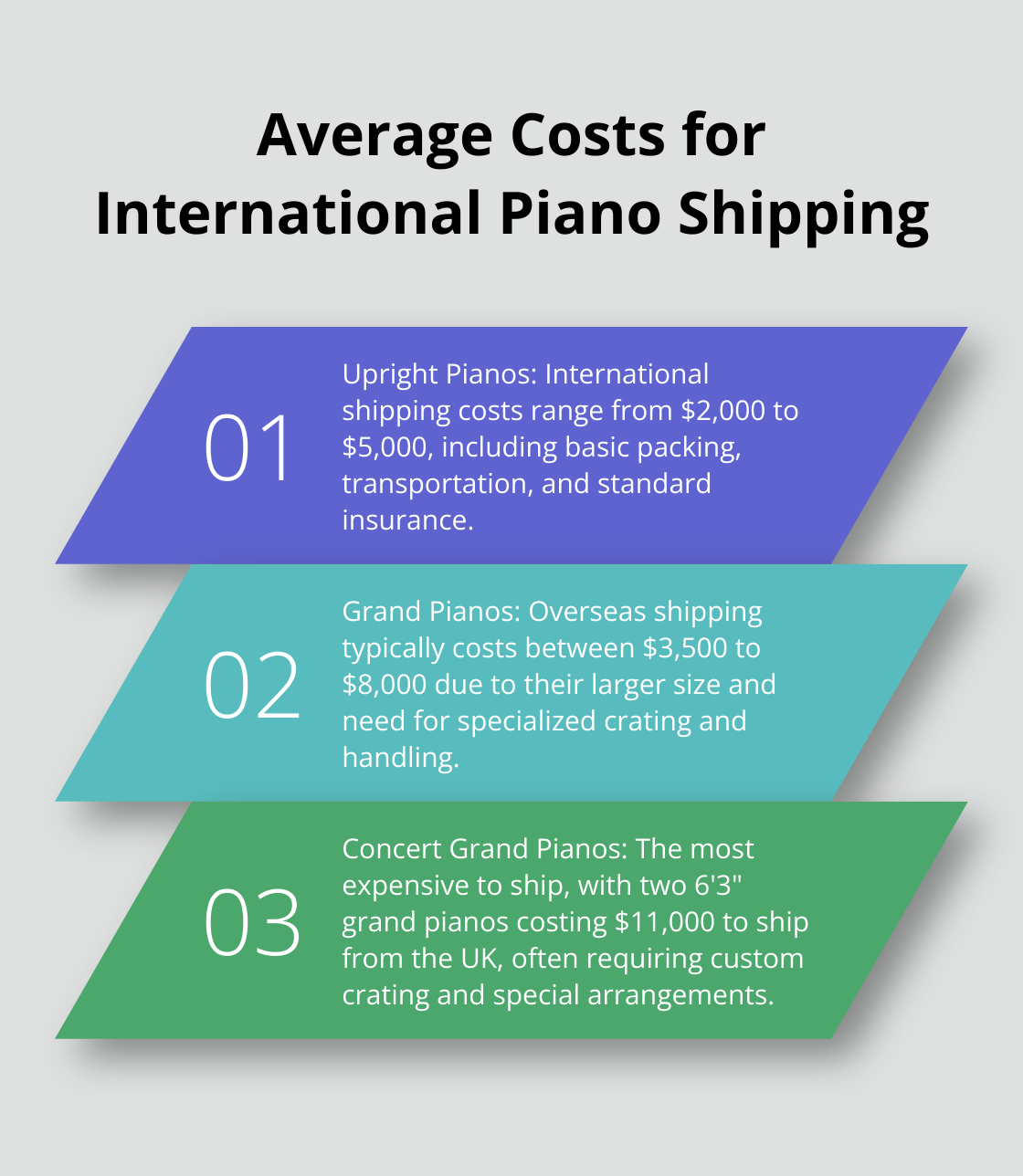 Average Costs for International Piano Shipping

01

Upright Pianos: International shipping costs range from \$2,000 to \$5,000, including basic packing, transportation, and standard insurance.

02

Grand Pianos: Overseas shipping typically costs between \$3,500 to \$8,000 due to their larger size and need for specialized crating and handling.

03

Concert Grand Pianos: The most expensive to ship, with two 6'3" grand pianos costing \$11,000 to ship from the UK, often requiring custom crating and special arrangements.