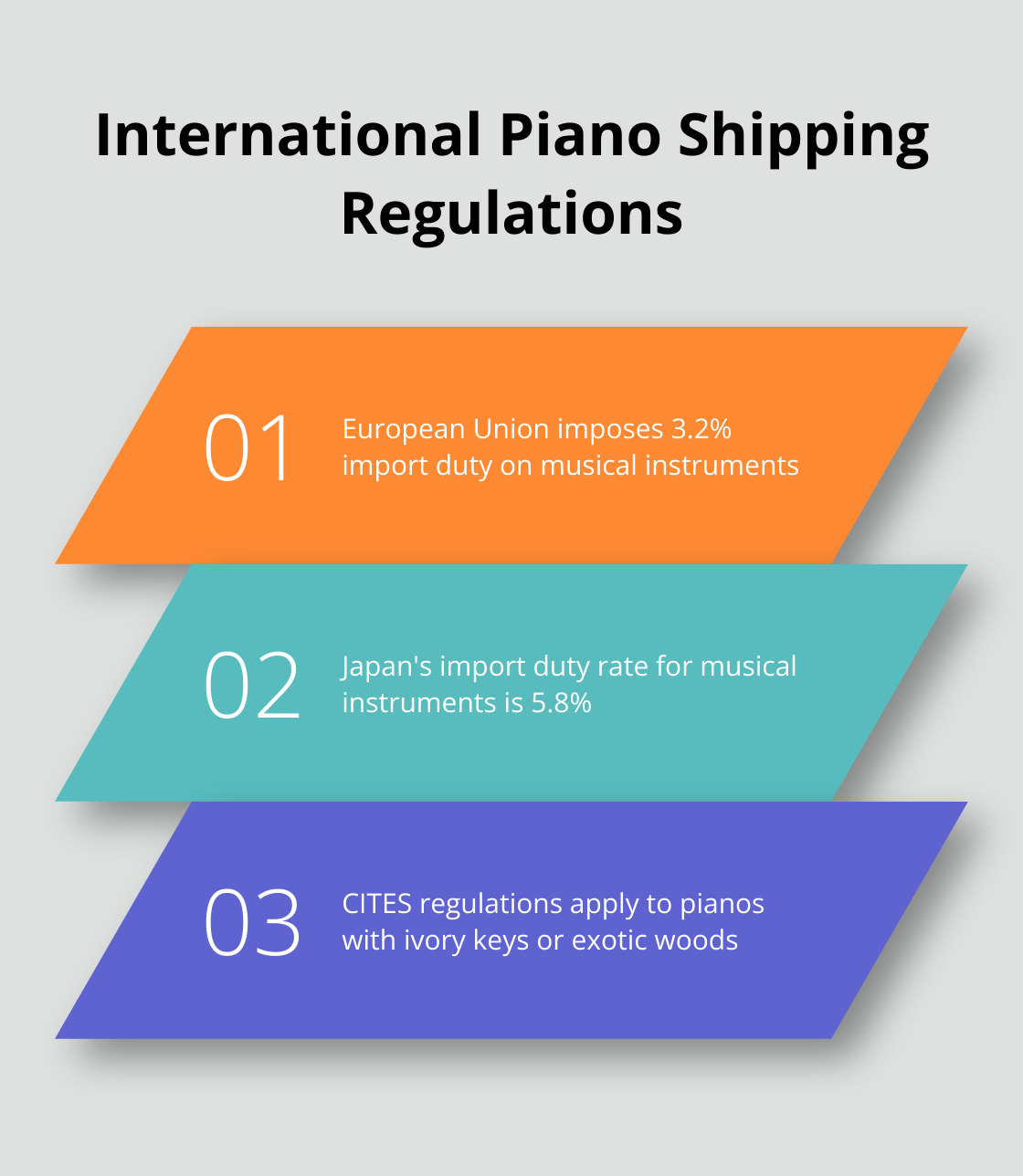 International Piano Shipping Regulations

01 European Union imposes 3.2% import duty on musical instruments

02 Japan's import duty rate for musical instruments is 5.8%

03 CITES regulations apply to pianos with ivory keys or exotic woods