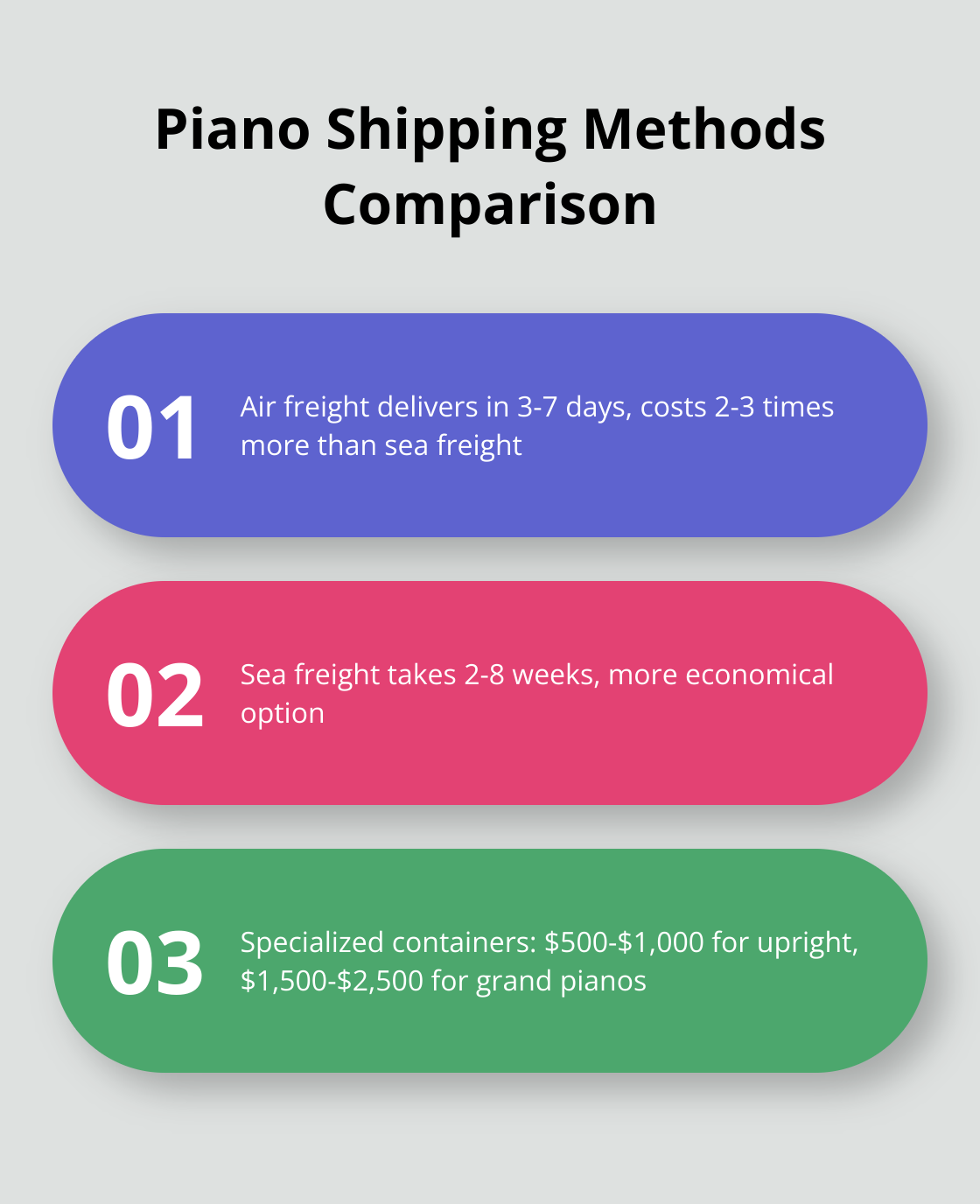 Piano Shipping Methods Comparison

01 Air freight delivers in 3-7 days, costs 2-3 times more than sea freight

02 Sea freight takes 2-8 weeks, more economical option

03 Specialized containers: \$500-\$1,000 for upright, \$1,500-\$2,500 for grand pianos