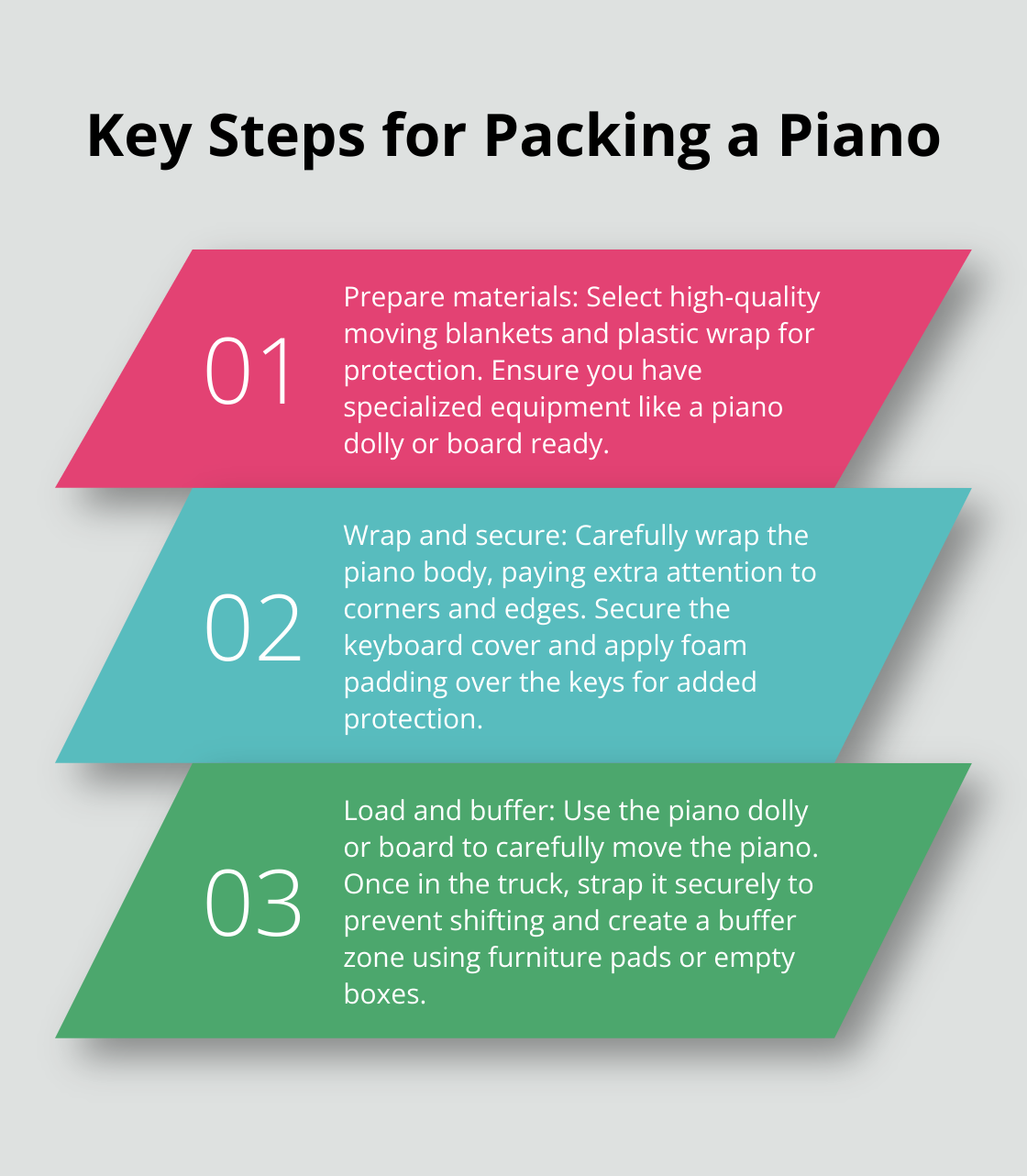 Key Steps for Packing a Piano

01

Prepare materials: Select high-quality moving blankets and plastic wrap for protection. Ensure you have specialized equipment like a piano dolly or board ready.

02

Wrap and secure: Carefully wrap the piano body, paying extra attention to corners and edges. Secure the keyboard cover and apply foam padding over the keys for added protection.

03

Load and buffer: Use the piano dolly or board to carefully move the piano. Once in the truck, strap it securely to prevent shifting and create a buffer zone using furniture pads or empty boxes.