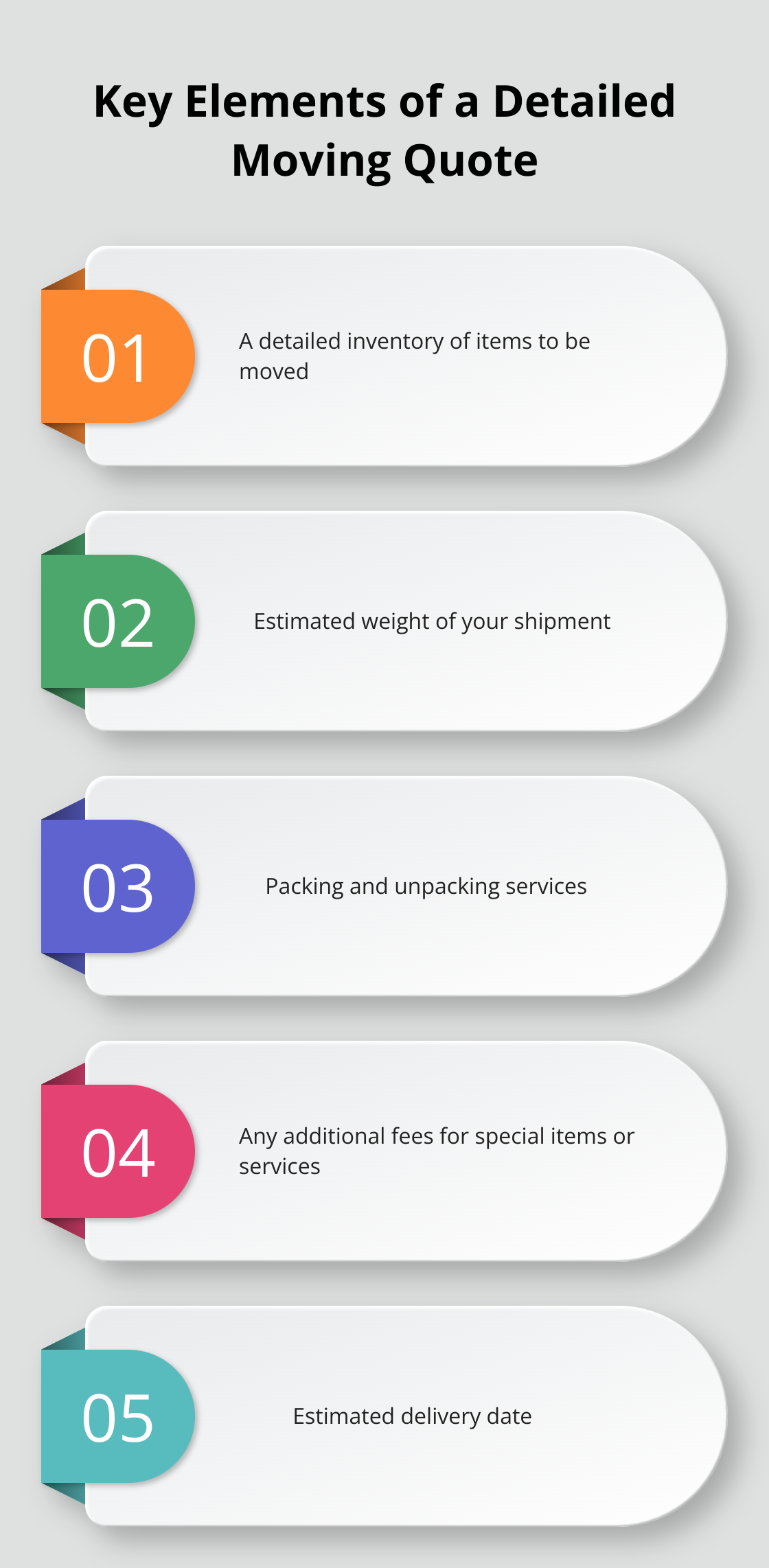 Key Elements of a Detailed Moving Quote

01

A detailed inventory of items to be moved

02

Estimated weight of your shipment

03

Packing and unpacking services

04

Any additional fees for special items or services

05

Estimated delivery date