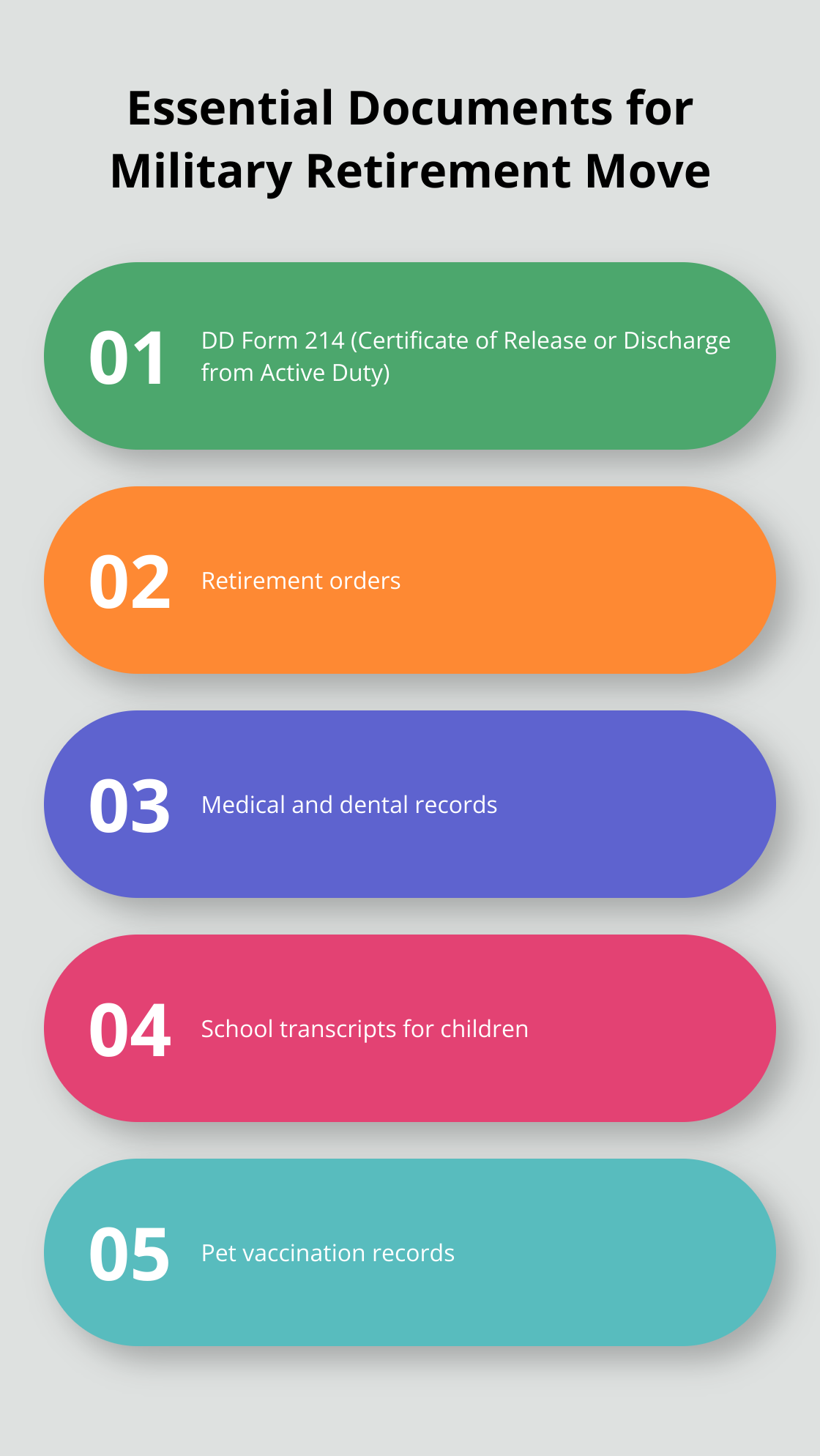 Essential Documents for Military Retirement Move

01 DD Form 214 (Certificate of Release or Discharge from Active Duty)

02 Retirement orders

03 Medical and dental records

04 School transcripts for children

05 Pet vaccination records