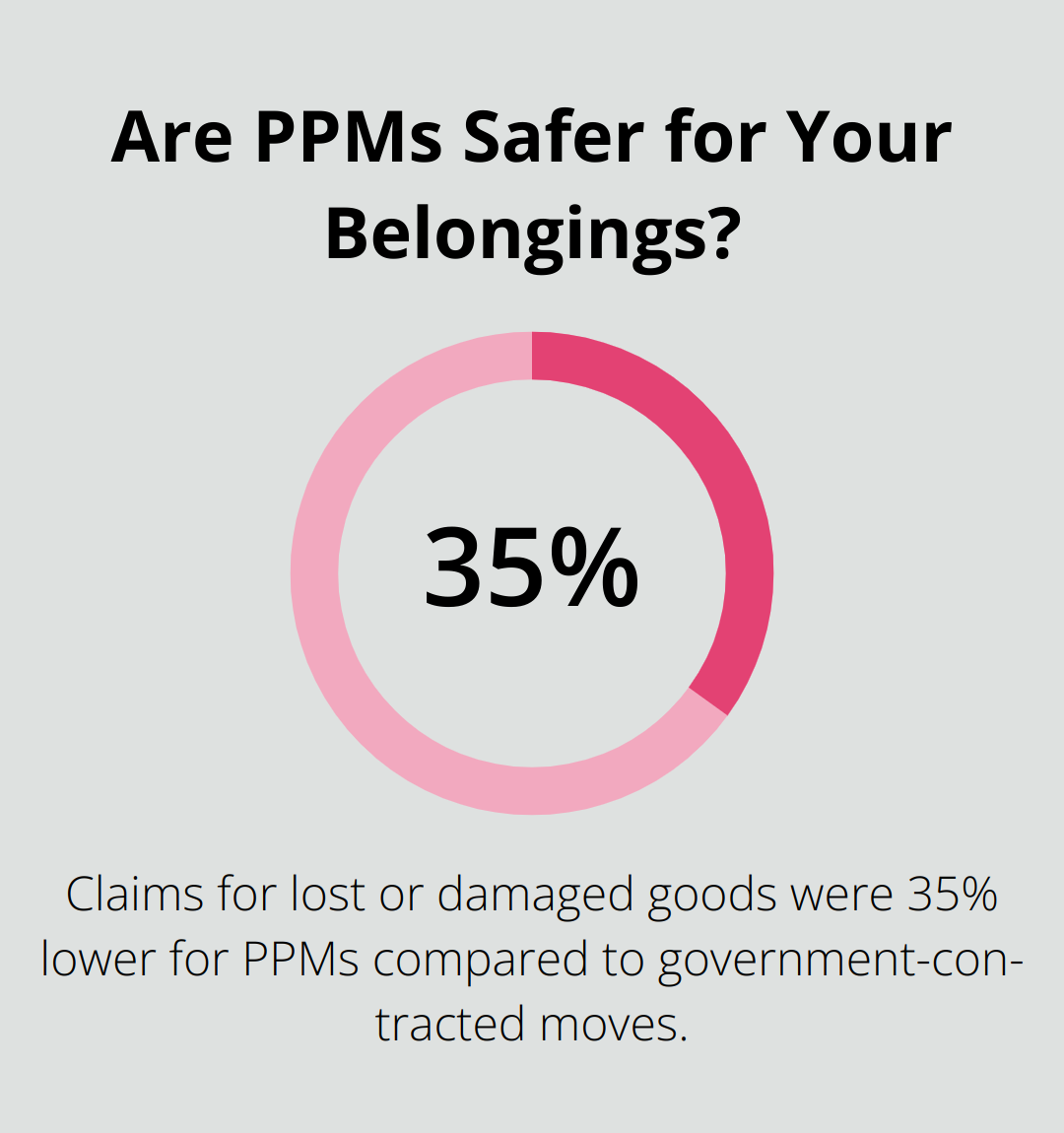 Are PPMs Safer for Your Belongings?

35%

Claims for lost or damaged goods were 35% lower for PPMs compared to government-contracted moves.