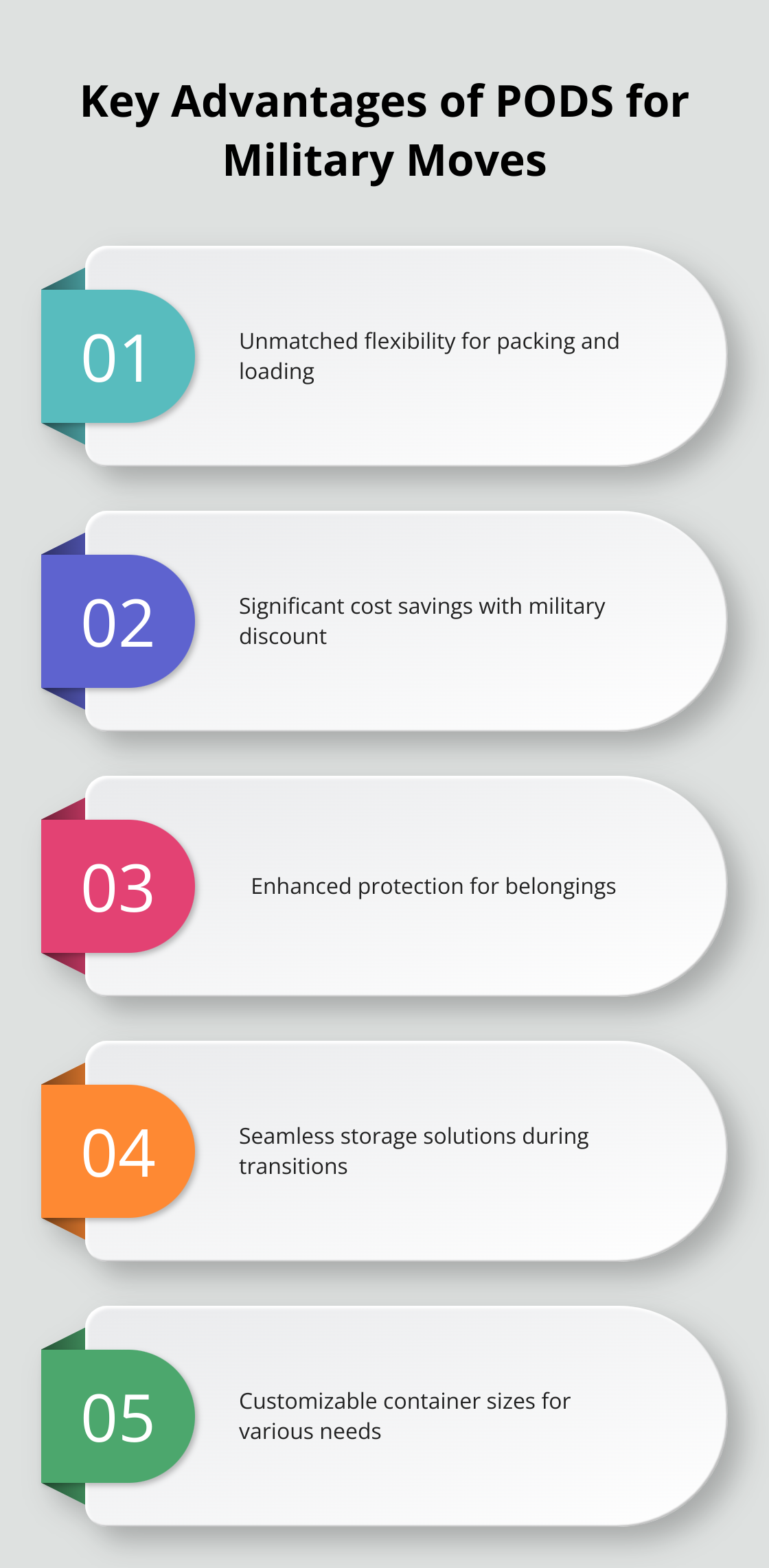 Key Advantages of PODS for Military Moves

01

Unmatched flexibility for packing and loading

02

Significant cost savings with military discount

03

Enhanced protection for belongings

04

Seamless storage solutions during transitions

05

Customizable container sizes for various needs