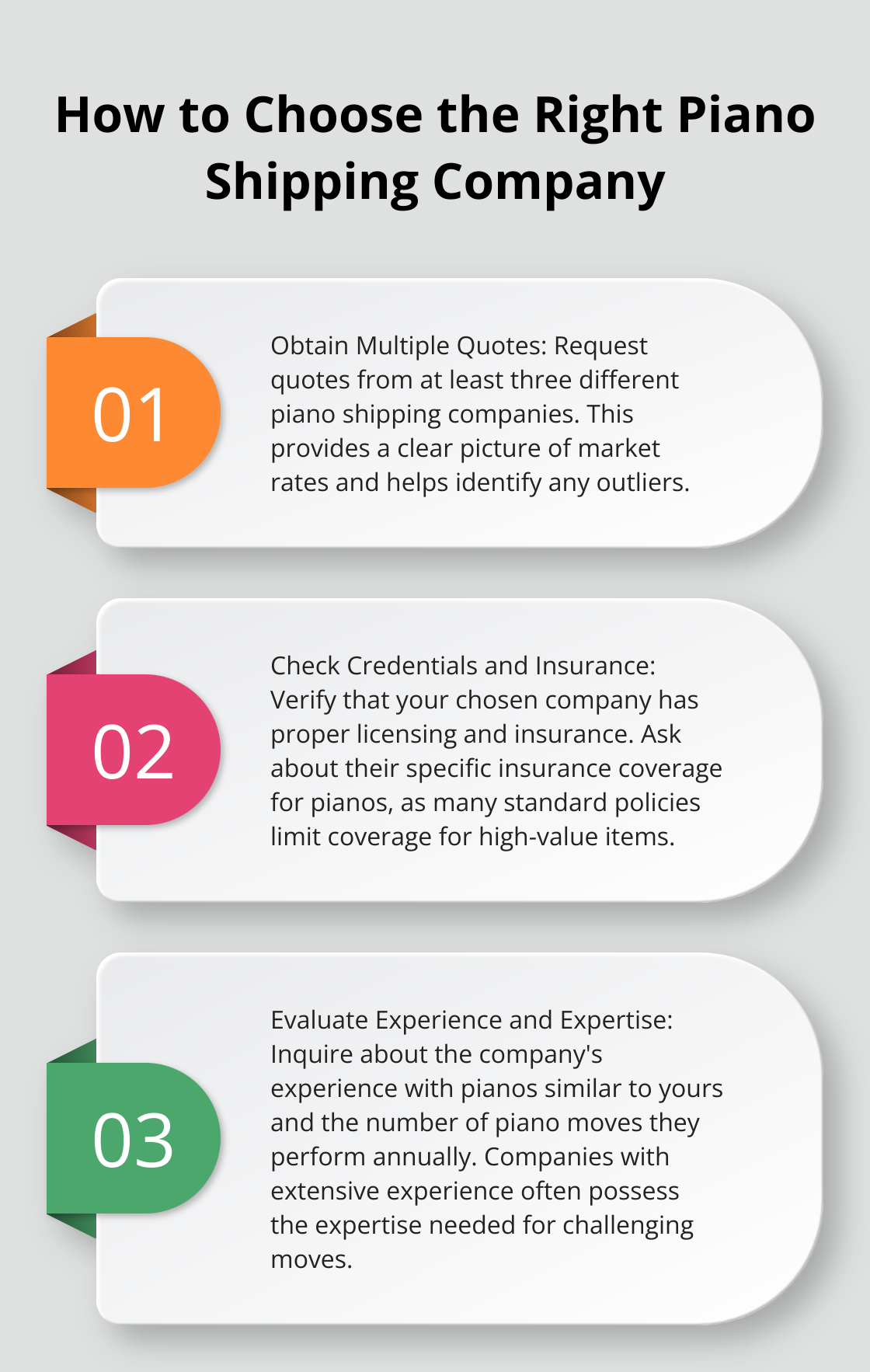 How to Choose the Right Piano Shipping Company

01

Obtain Multiple Quotes: Request quotes from at least three different piano shipping companies. This provides a clear picture of market rates and helps identify any outliers.

02

Check Credentials and Insurance: Verify that your chosen company has proper licensing and insurance. Ask about their specific insurance coverage for pianos, as many standard policies limit coverage for high-value items.

03

Evaluate Experience and Expertise: Inquire about the company's experience with pianos similar to yours and the number of piano moves they perform annually. Companies with extensive experience often possess the expertise needed for challenging moves.