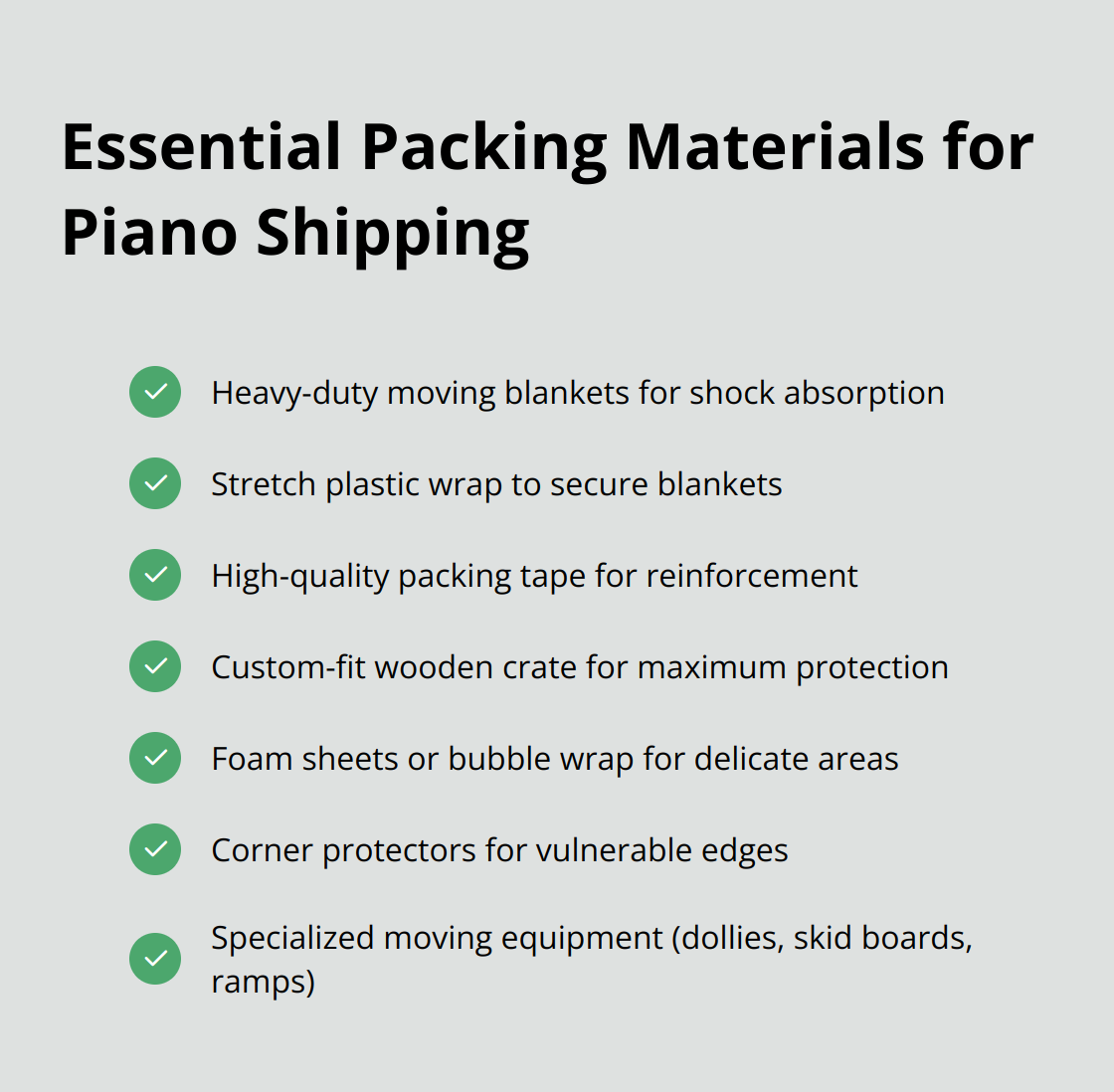 Essential Packing Materials for Piano Shipping

Heavy-duty moving blankets for shock absorption

Stretch plastic wrap to secure blankets

High-quality packing tape for reinforcement

Custom-fit wooden crate for maximum protection

Foam sheets or bubble wrap for delicate areas

Corner protectors for vulnerable edges

Specialized moving equipment (dollies, skid boards, ramps)