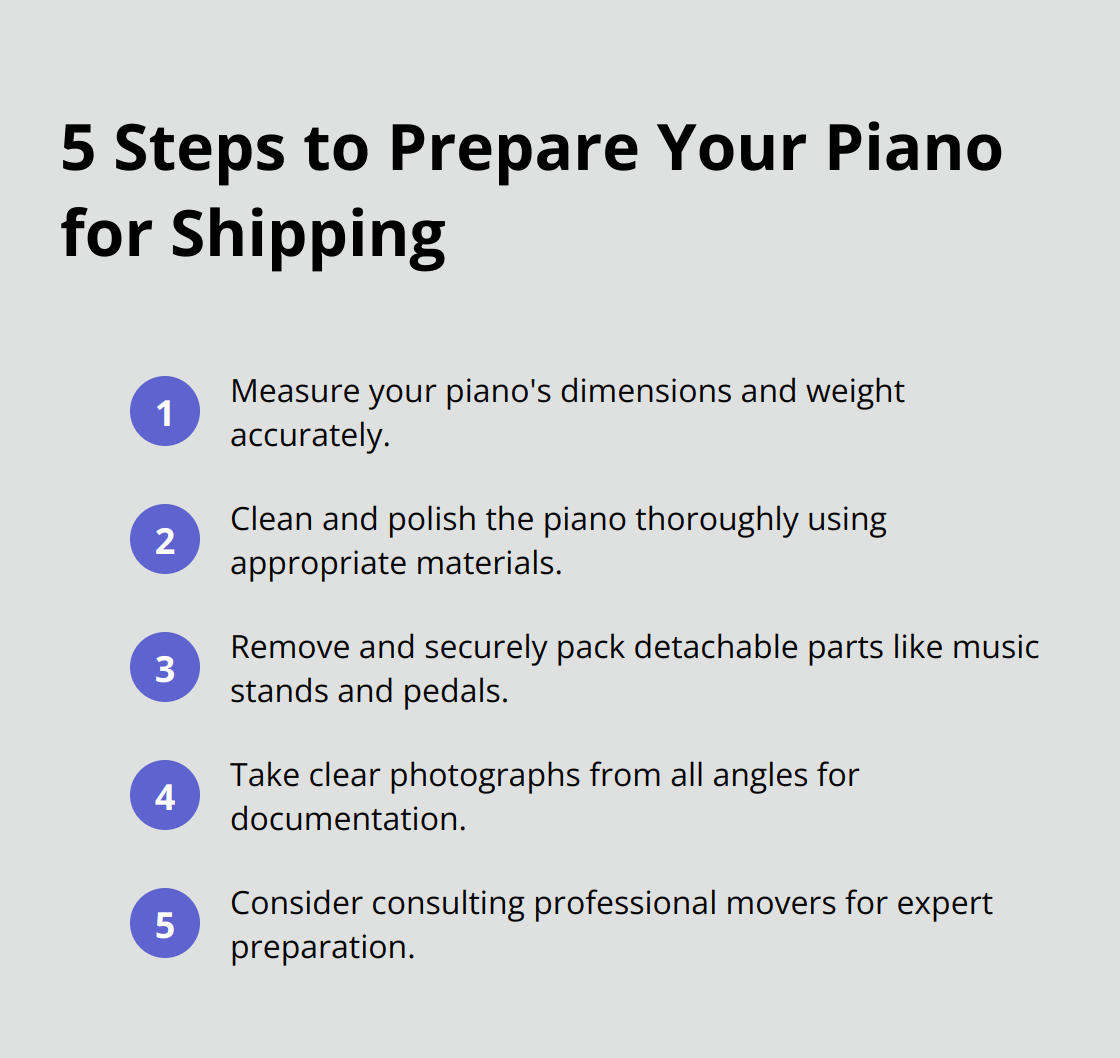 5 Steps to Prepare Your Piano for Shipping

1 Measure your piano's dimensions and weight accurately.

2 Clean and polish the piano thoroughly using appropriate materials.

3 Remove and securely pack detachable parts like music stands and pedals.

4 Take clear photographs from all angles for documentation.

5 Consider consulting professional movers for expert preparation.