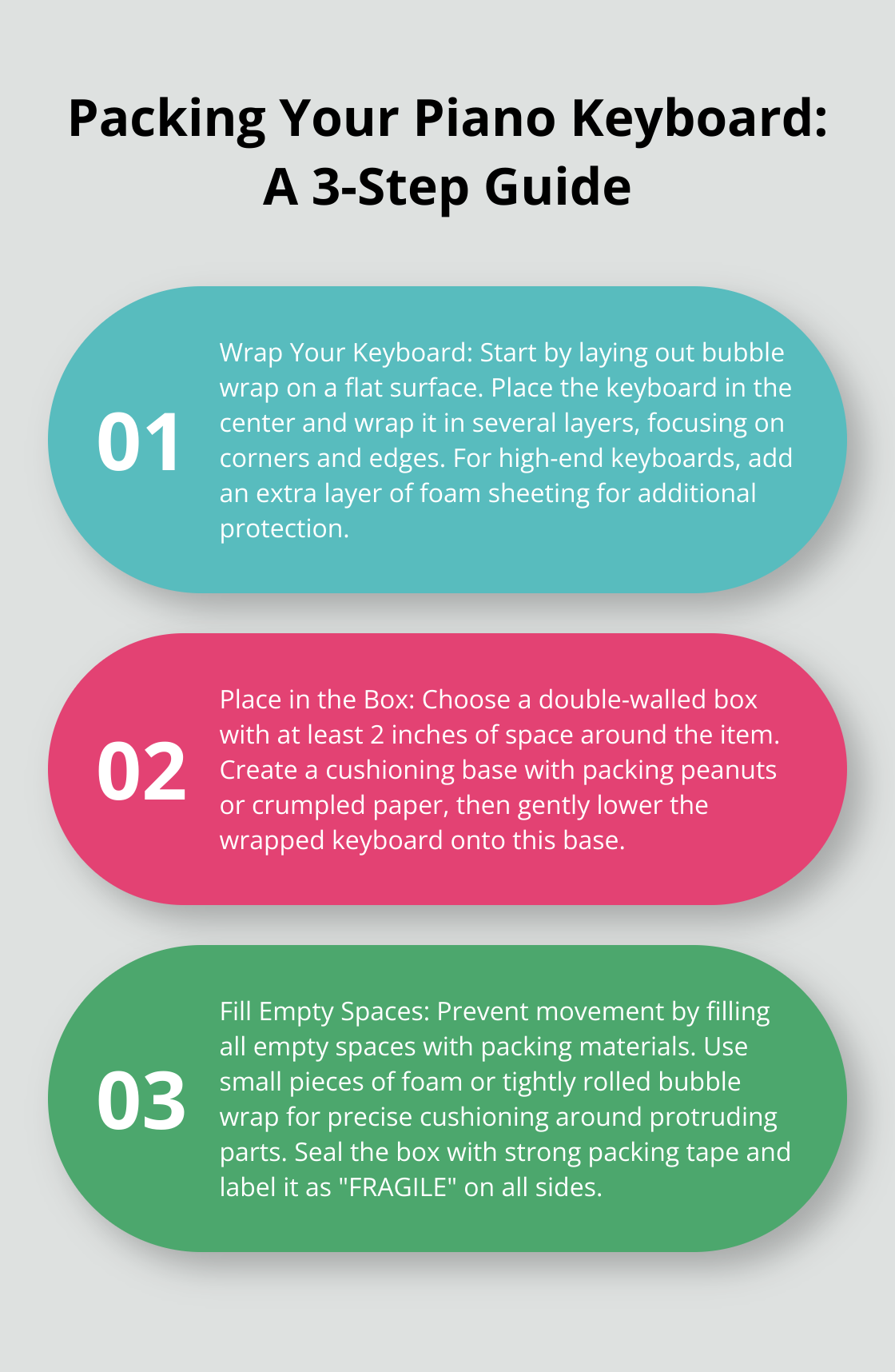 Packing Your Piano Keyboard: A 3-Step Guide

01

Wrap Your Keyboard: Start by laying out bubble wrap on a flat surface. Place the keyboard in the center and wrap it in several layers, focusing on corners and edges. For high-end keyboards, add an extra layer of foam sheeting for additional protection.

02

Place in the Box: Choose a double-walled box with at least 2 inches of space around the item. Create a cushioning base with packing peanuts or crumpled paper, then gently lower the wrapped keyboard onto this base.

03

Fill Empty Spaces: Prevent movement by filling all empty spaces with packing materials. Use small pieces of foam or tightly rolled bubble wrap for precise cushioning around protruding parts. Seal the box with strong packing tape and label it as "FRAGILE" on all sides.