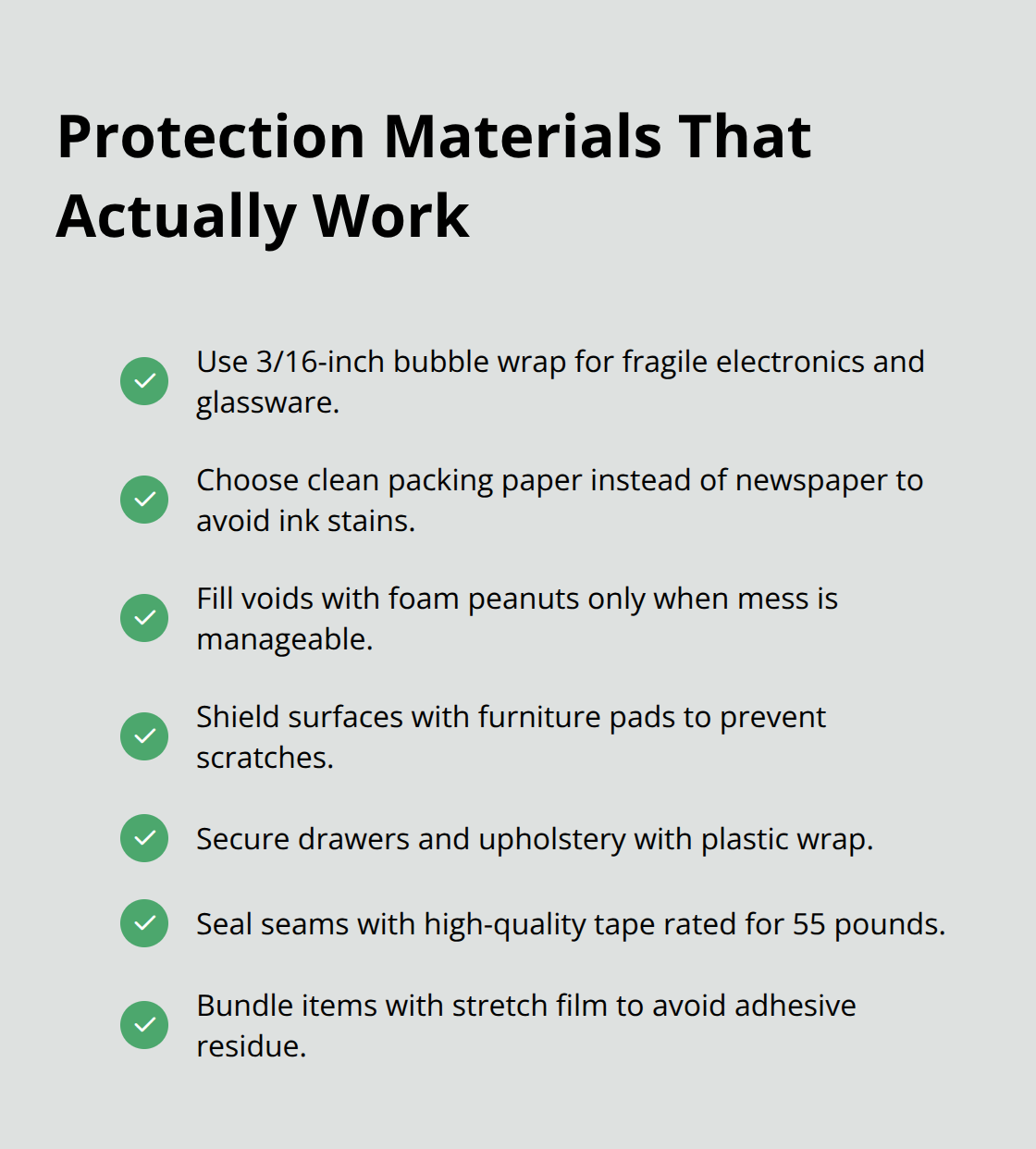 Protection Materials That Actually Work

Use 3/16-inch bubble wrap for fragile electronics and glassware.

Choose clean packing paper instead of newspaper to avoid ink stains.

Fill voids with foam peanuts only when mess is manageable.

Shield surfaces with furniture pads to prevent scratches.

Secure drawers and upholstery with plastic wrap.

Seal seams with high-quality tape rated for 55 pounds.

Bundle items with stretch film to avoid adhesive residue.