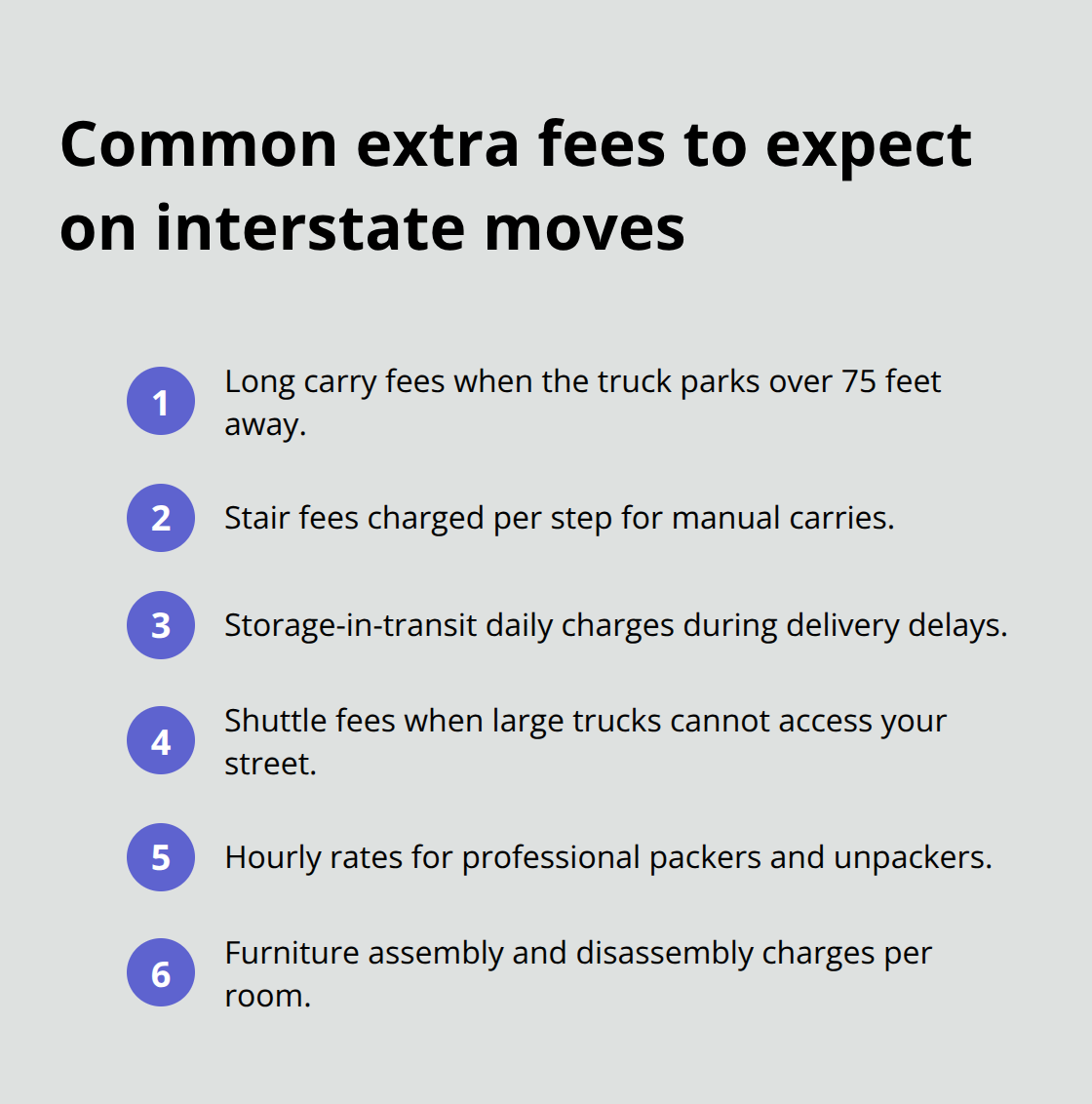 Common extra fees to expect on interstate moves

1 Long carry fees when the truck parks over 75 feet away.

2 Stair fees charged per step for manual carries.

3 Storage-in-transit daily charges during delivery delays.

4 Shuttle fees when large trucks cannot access your street.

5 Hourly rates for professional packers and unpackers.

6 Furniture assembly and disassembly charges per room.