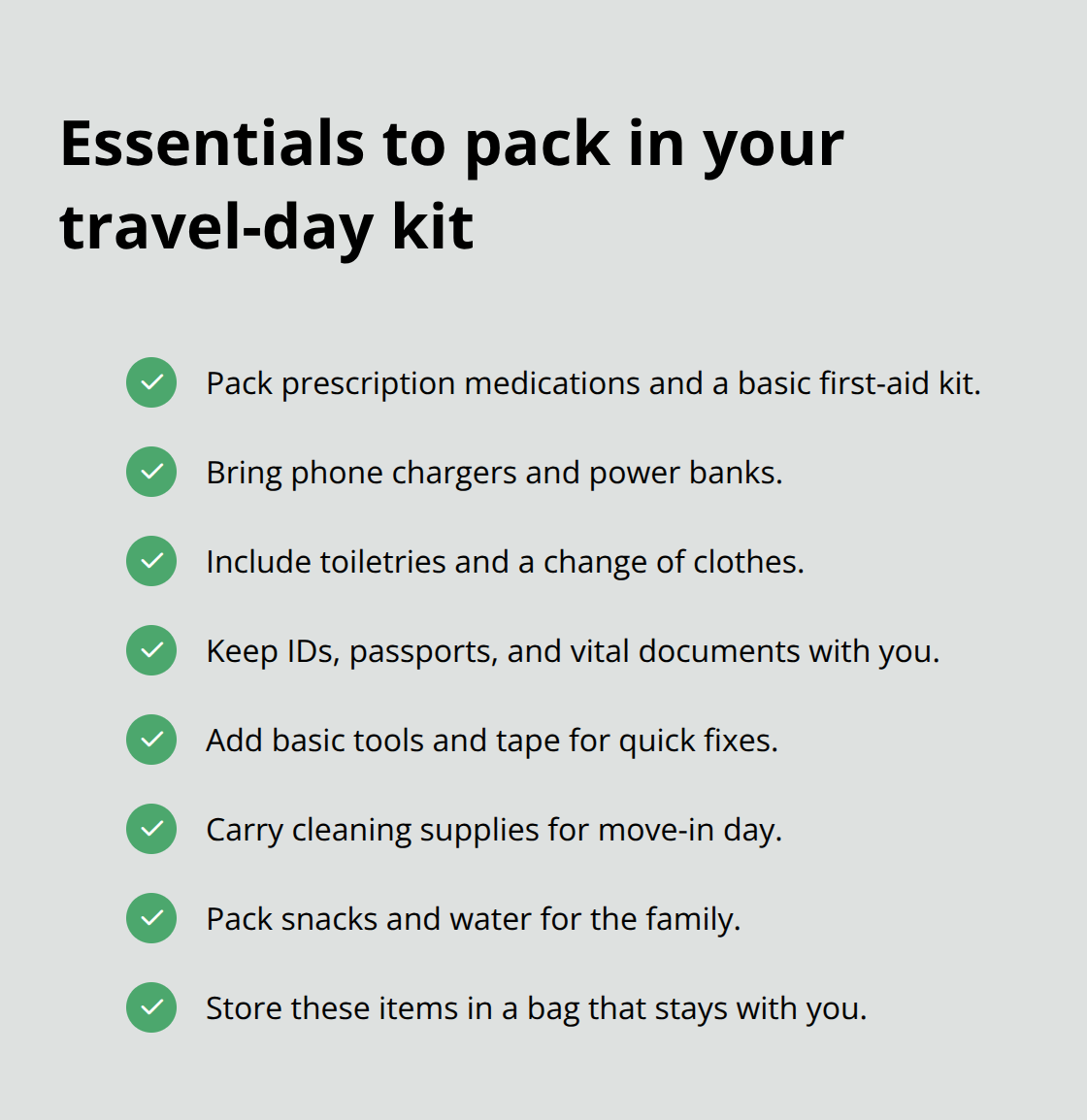 Essentials to pack in your travel-day kit

Pack prescription medications and a basic first-aid kit.

Bring phone chargers and power banks.

Include toiletries and a change of clothes.

Keep IDs, passports, and vital documents with you.

Add basic tools and tape for quick fixes.

Carry cleaning supplies for move-in day.

Pack snacks and water for the family.

Store these items in a bag that stays with you.