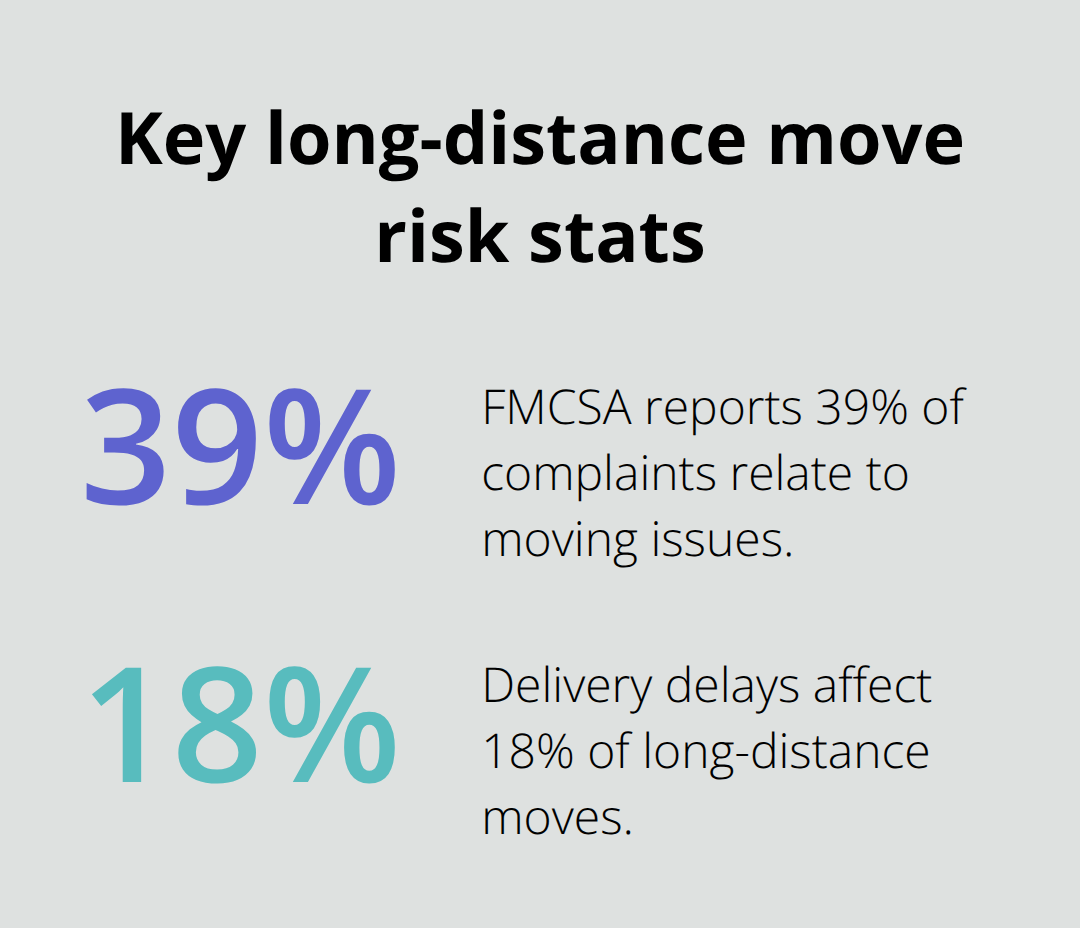 Key long-distance move risk stats

39%

FMCSA reports 39% of complaints relate to moving issues.

18%

Delivery delays affect 18% of long-distance moves.