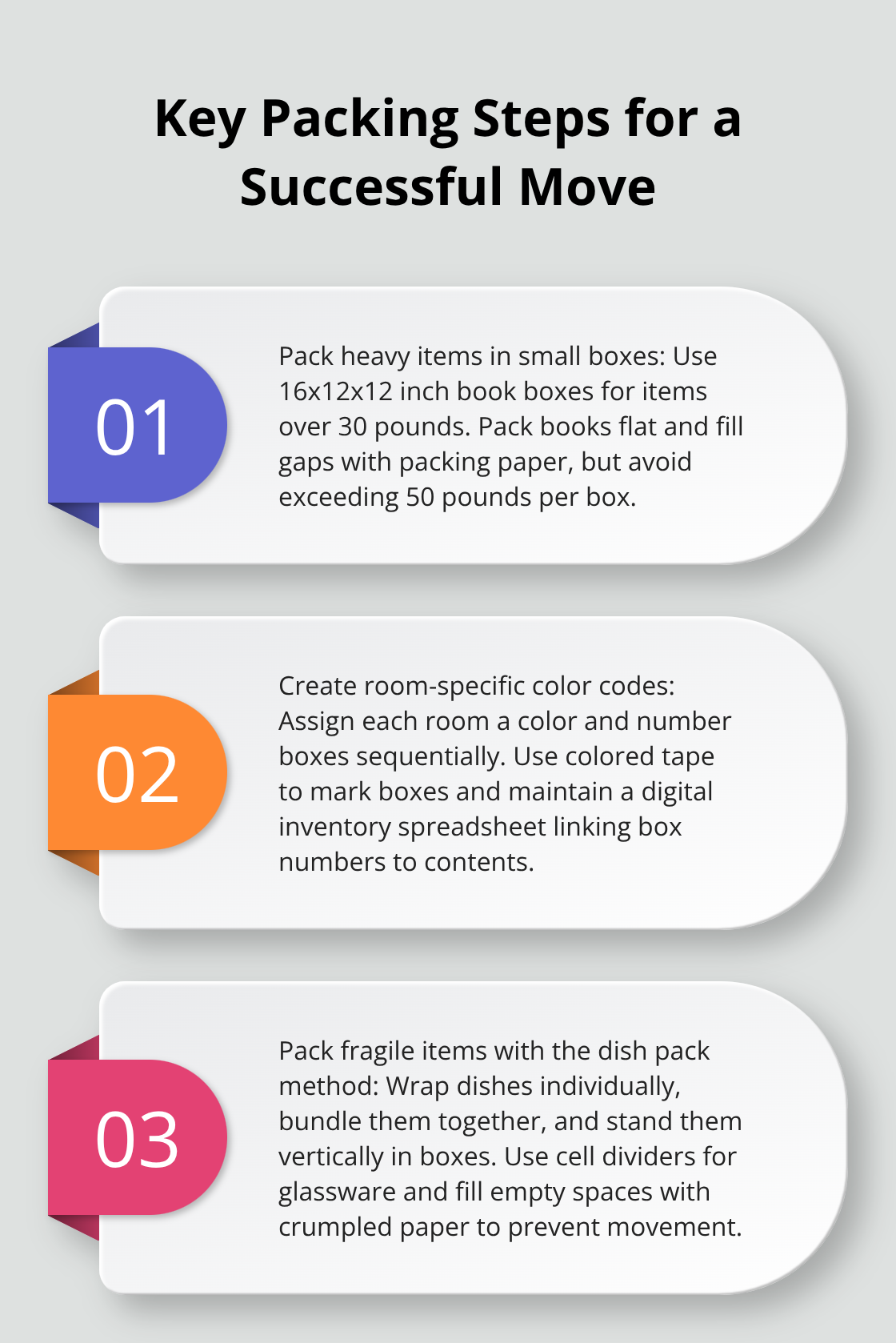 Key Packing Steps for a Successful Move

01

Pack heavy items in small boxes: Use 16x12x12 inch book boxes for items over 30 pounds. Pack books flat and fill gaps with packing paper, but avoid exceeding 50 pounds per box.

02

Create room-specific color codes: Assign each room a color and number boxes sequentially. Use colored tape to mark boxes and maintain a digital inventory spreadsheet linking box numbers to contents.

03

Pack fragile items with the dish pack method: Wrap dishes individually, bundle them together, and stand them vertically in boxes. Use cell dividers for glassware and fill empty spaces with crumpled paper to prevent movement.