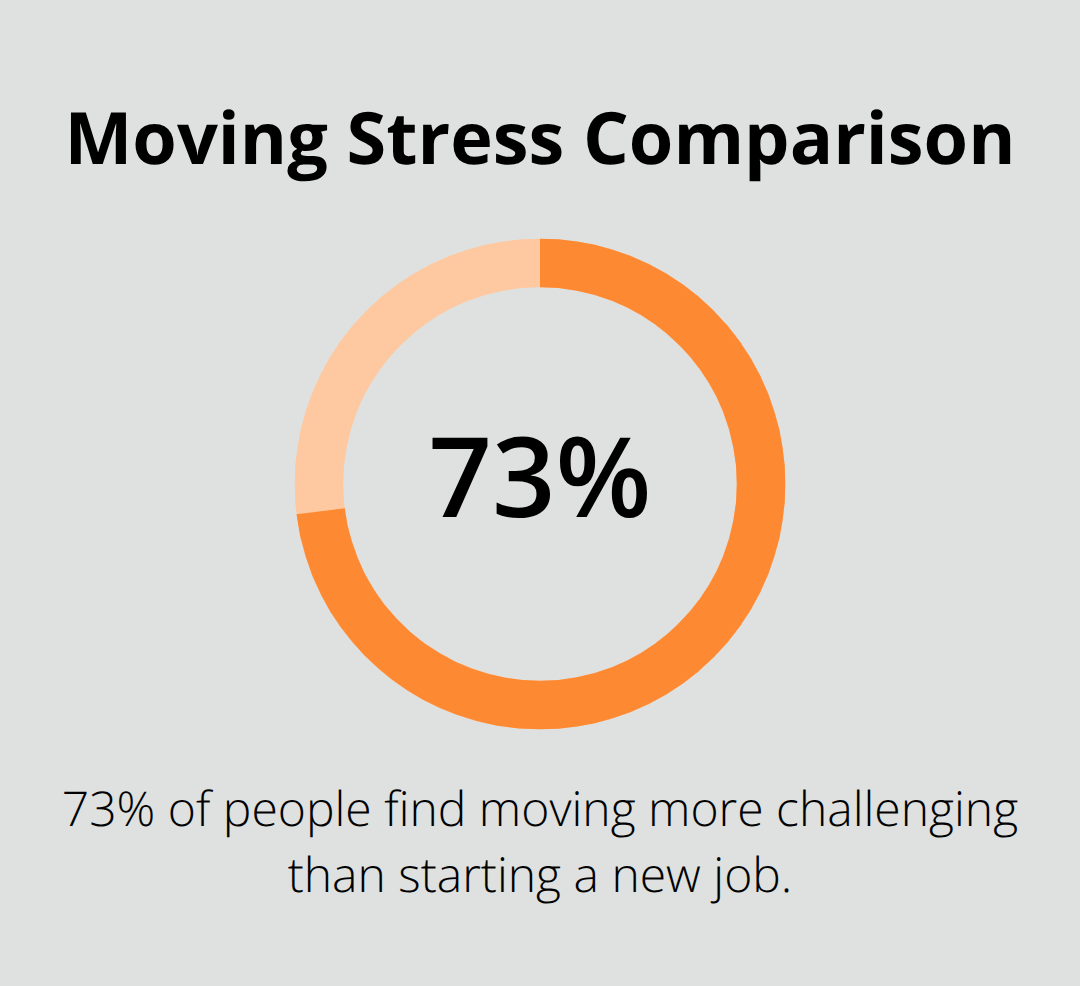 Moving Stress Comparison

73%

73% of people find moving more challenging than starting a new job.