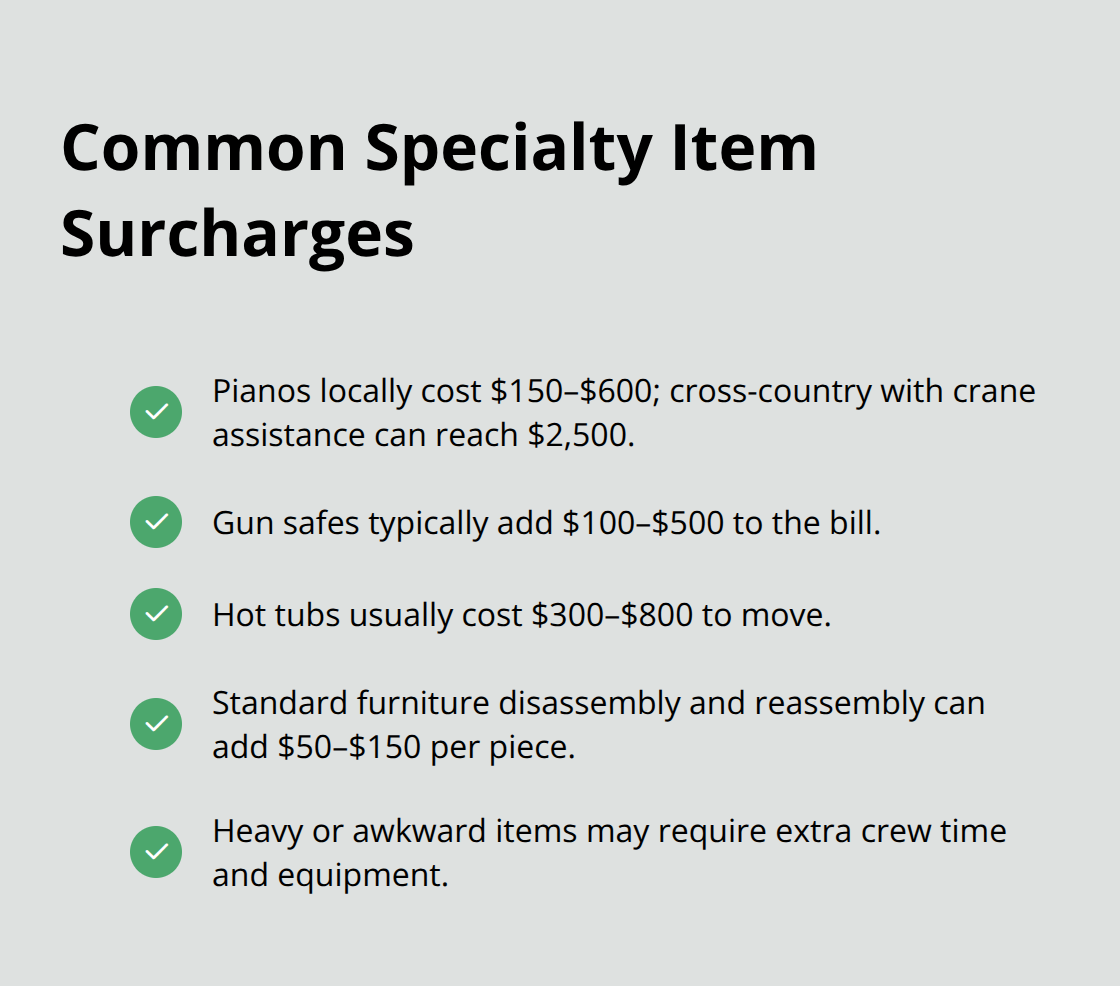 Common Specialty Item Surcharges

Pianos locally cost \$150–\$600; cross-country with crane assistance can reach \$2,500.

Gun safes typically add \$100–\$500 to the bill.

Hot tubs usually cost \$300–\$800 to move.

Standard furniture disassembly and reassembly can add \$50–\$150 per piece.

Heavy or awkward items may require extra crew time and equipment.