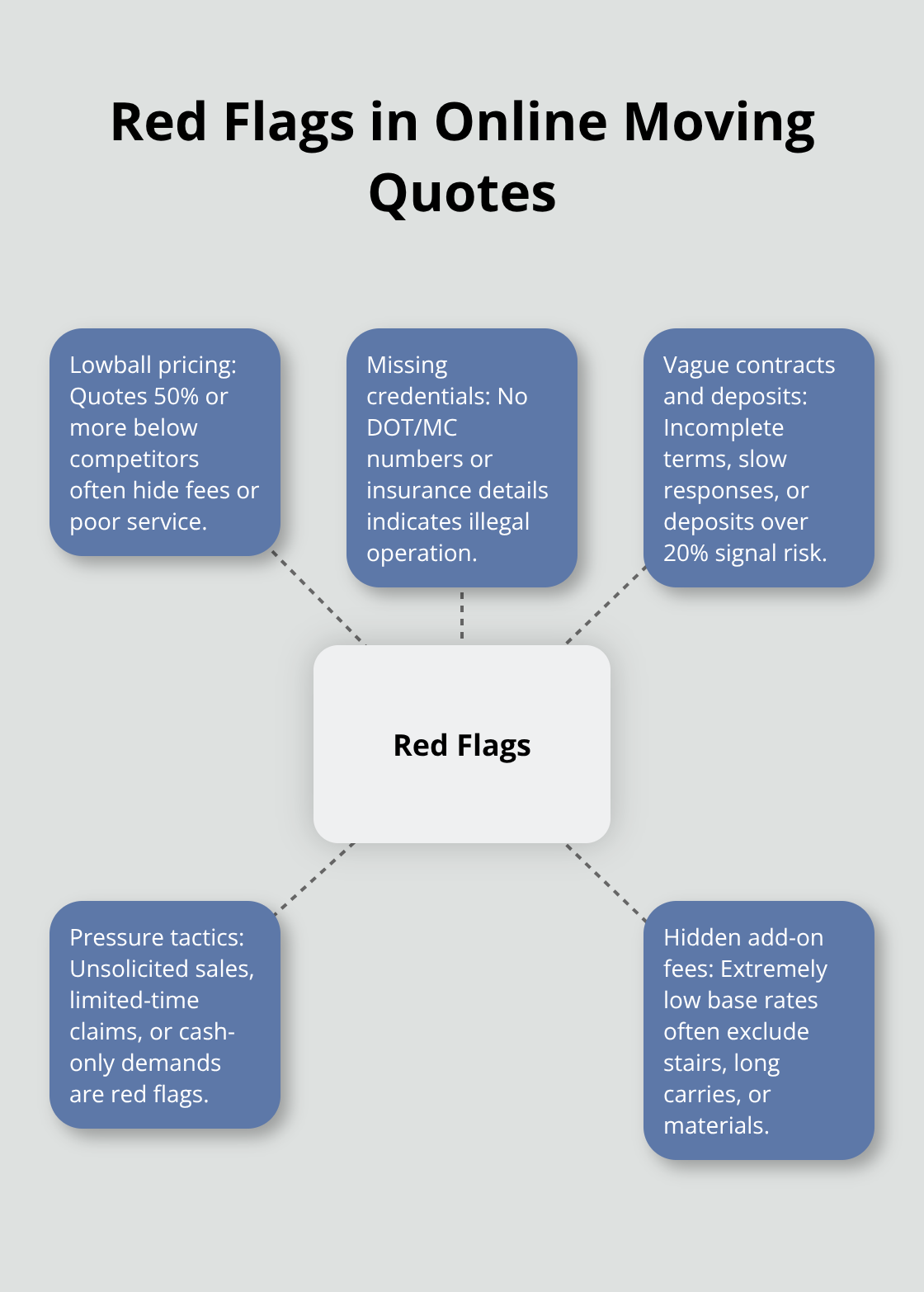 Red Flags in Online Moving Quotes

Lowball pricing: Quotes 50% or more below competitors often hide fees or poor service.

Missing credentials: No DOT/MC numbers or insurance details indicates illegal operation.

Vague contracts and deposits: Incomplete terms, slow responses, or deposits over 20% signal risk.

Red Flags

Pressure tactics: Unsolicited sales, limited-time claims, or cash-only demands are red flags.

Hidden add-on fees: Extremely low base rates often exclude stairs, long carries, or materials.