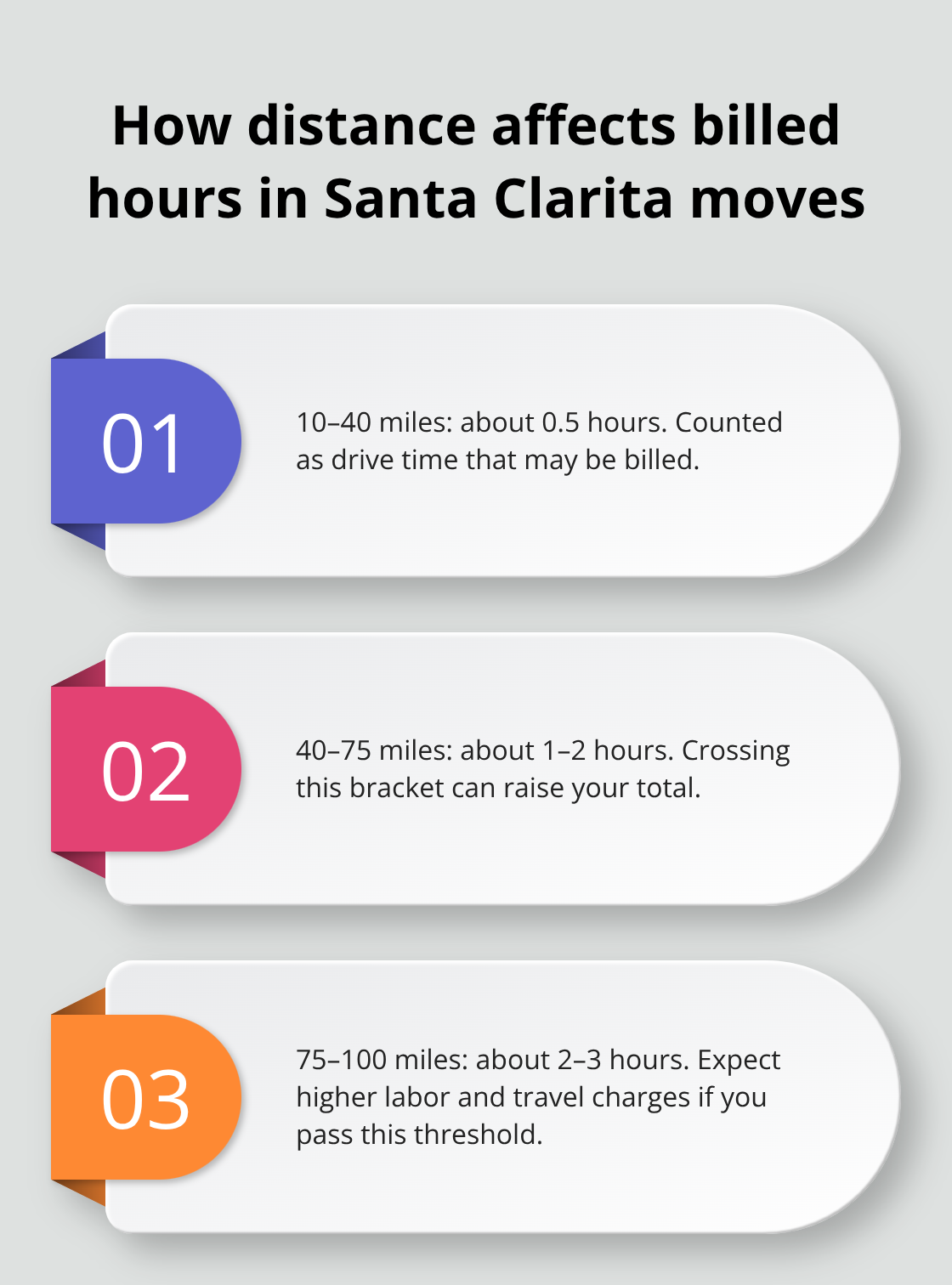 How distance affects billed hours in Santa Clarita moves

01

10–40 miles: about 0.5 hours. Counted as drive time that may be billed.

02

40–75 miles: about 1–2 hours. Crossing this bracket can raise your total.

03

75–100 miles: about 2–3 hours. Expect higher labor and travel charges if you pass this threshold.