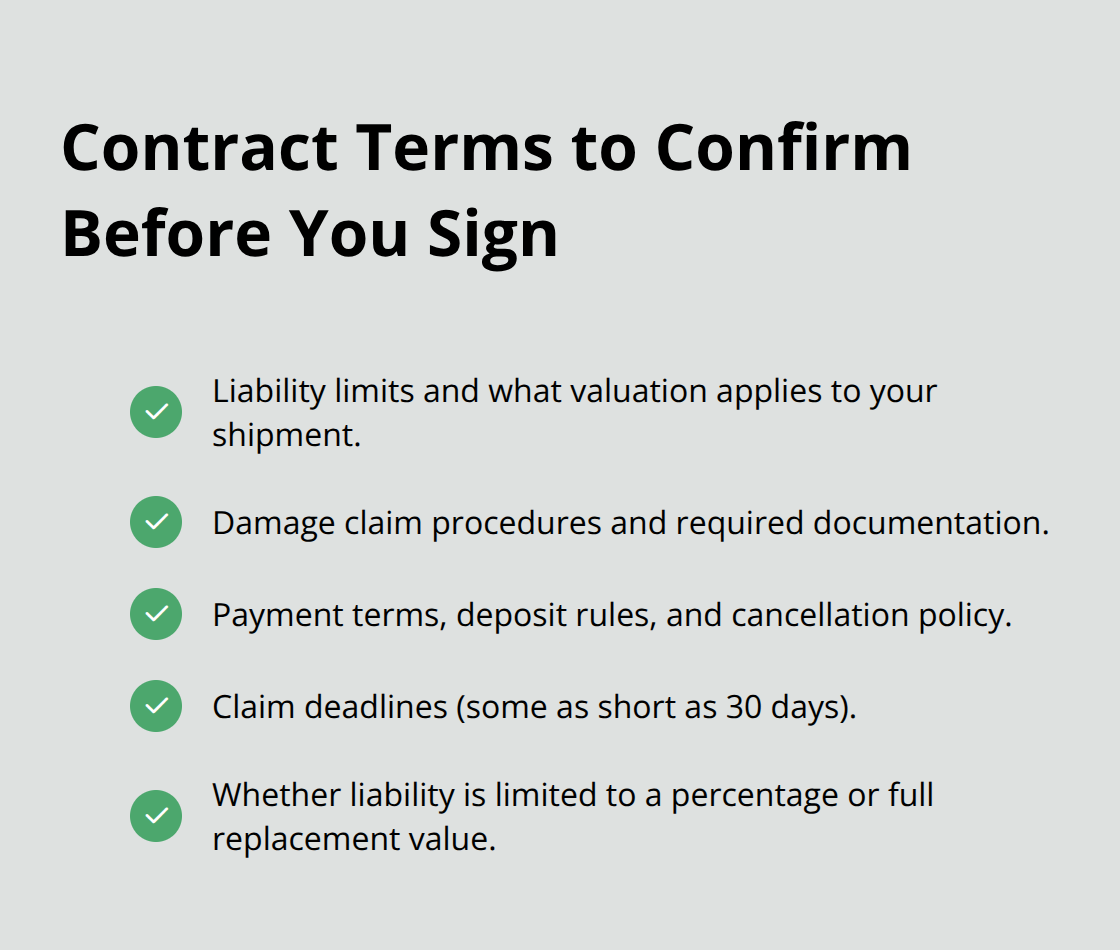 Contract Terms to Confirm Before You Sign

Liability limits and what valuation applies to your shipment.

Damage claim procedures and required documentation.

Payment terms, deposit rules, and cancellation policy.

Claim deadlines (some as short as 30 days).

Whether liability is limited to a percentage or full replacement value.