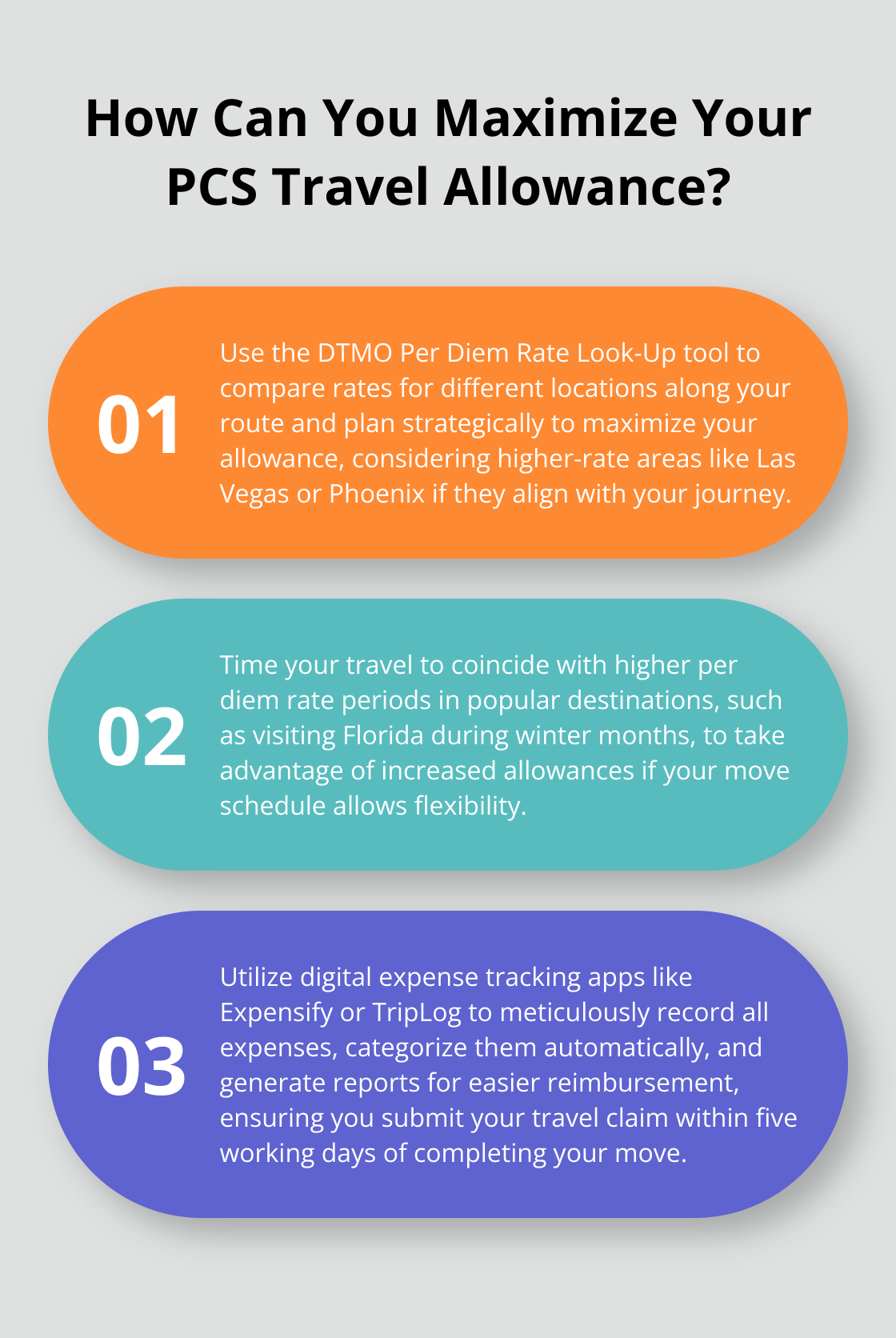 How Can You Maximize Your PCS Travel Allowance?

01

Use the DTMO Per Diem Rate Look-Up tool to compare rates for different locations along your route and plan strategically to maximize your allowance, considering higher-rate areas like Las Vegas or Phoenix if they align with your journey.

02

Time your travel to coincide with higher per diem rate periods in popular destinations, such as visiting Florida during winter months, to take advantage of increased allowances if your move schedule allows flexibility.

03

Utilize digital expense tracking apps like Expensify or TripLog to meticulously record all expenses, categorize them automatically, and generate reports for easier reimbursement, ensuring you submit your travel claim within five working days of completing your move.