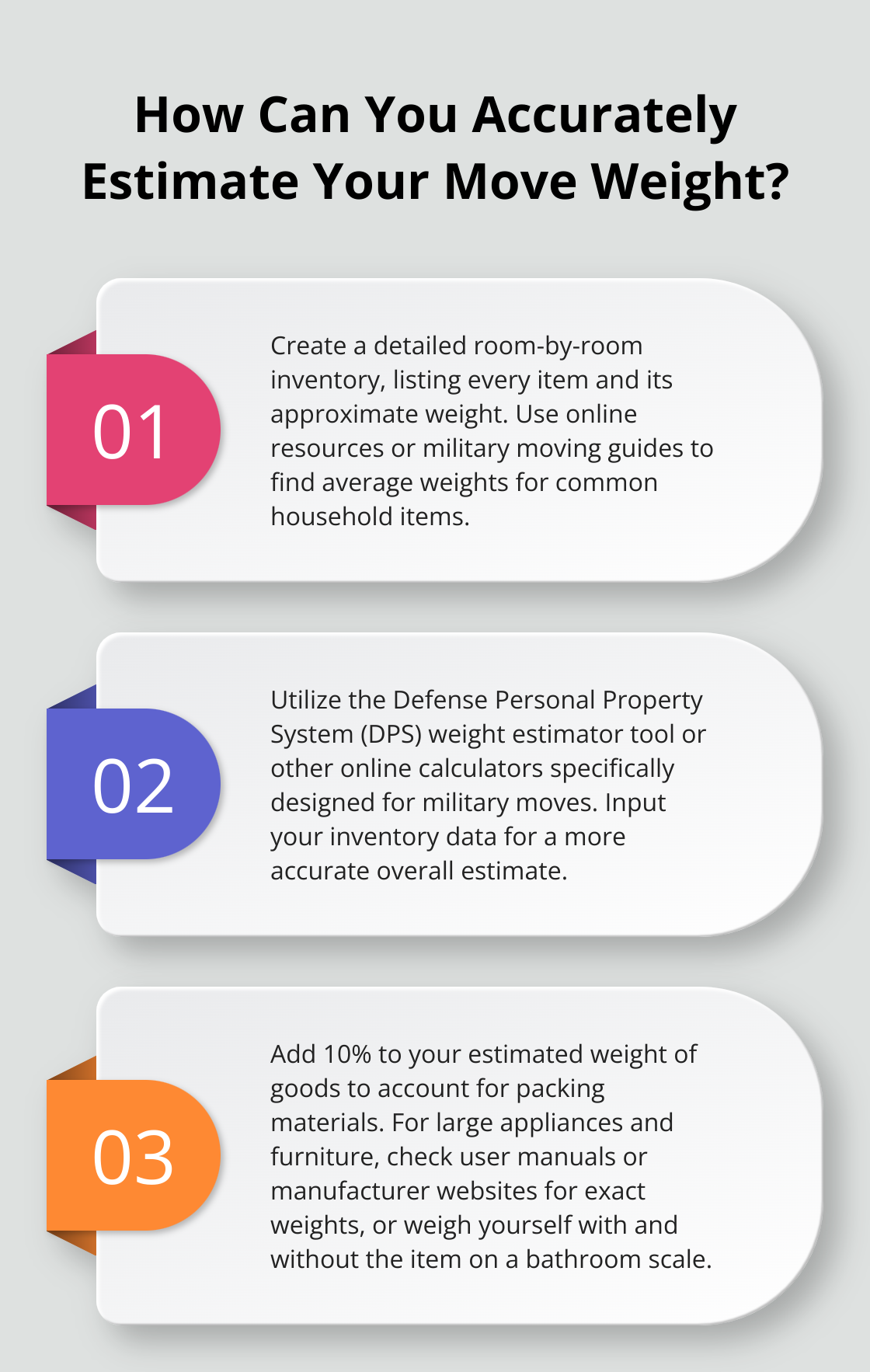 How Can You Accurately Estimate Your Move Weight?

01

Create a detailed room-by-room inventory, listing every item and its approximate weight. Use online resources or military moving guides to find average weights for common household items.

02

Utilize the Defense Personal Property System (DPS) weight estimator tool or other online calculators specifically designed for military moves. Input your inventory data for a more accurate overall estimate.

03

Add 10% to your estimated weight of goods to account for packing materials. For large appliances and furniture, check user manuals or manufacturer websites for exact weights, or weigh yourself with and without the item on a bathroom scale.