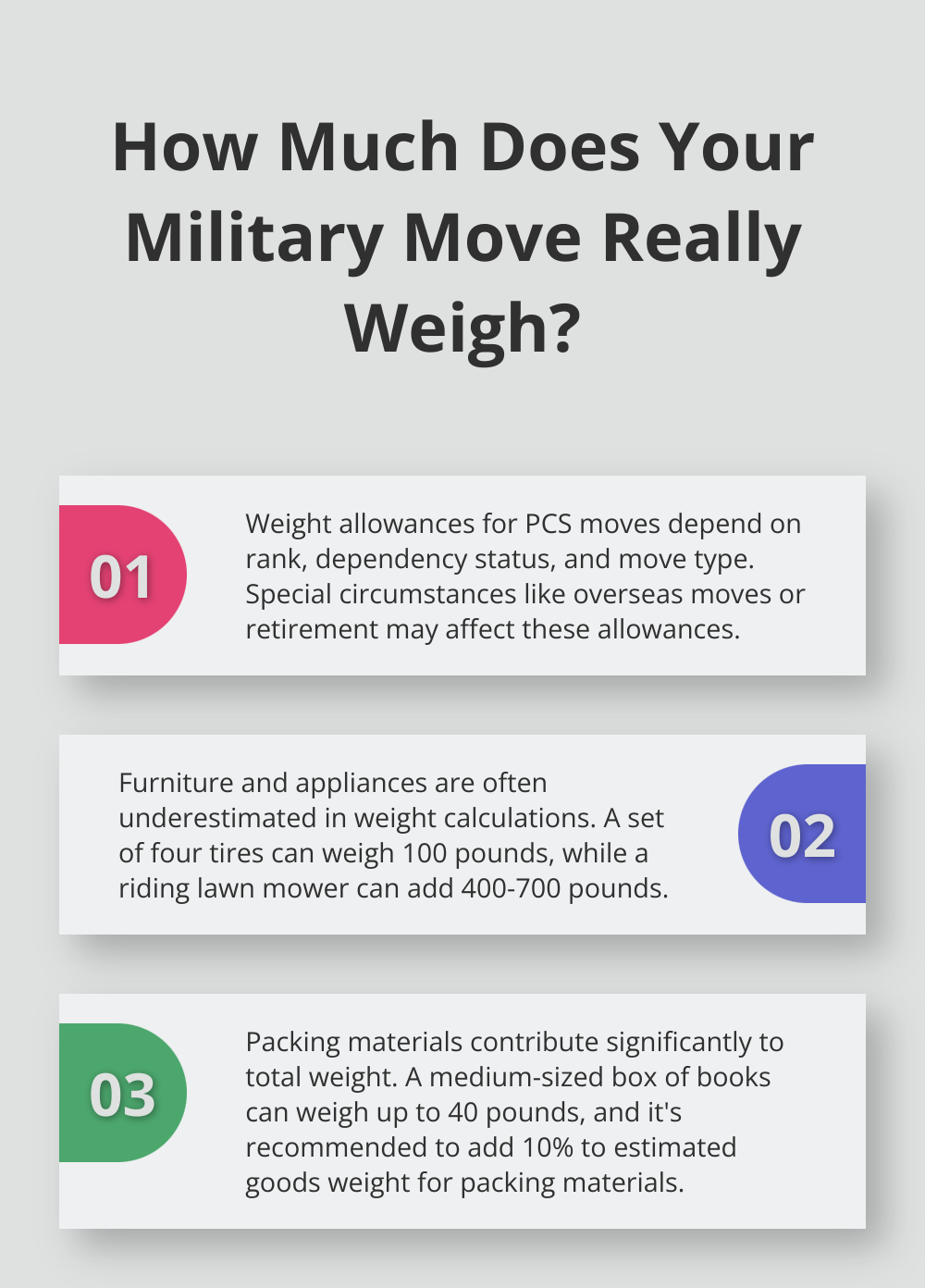 How Much Does Your Military Move Really Weigh?

01

Weight allowances for PCS moves depend on rank, dependency status, and move type. Special circumstances like overseas moves or retirement may affect these allowances.

Furniture and appliances are often underestimated in weight calculations. A set of four tires can weigh 100 pounds, while a riding lawn mower can add 400-700 pounds.

02

03

Packing materials contribute significantly to total weight. A medium-sized box of books can weigh up to 40 pounds, and it's recommended to add 10% to estimated goods weight for packing materials.