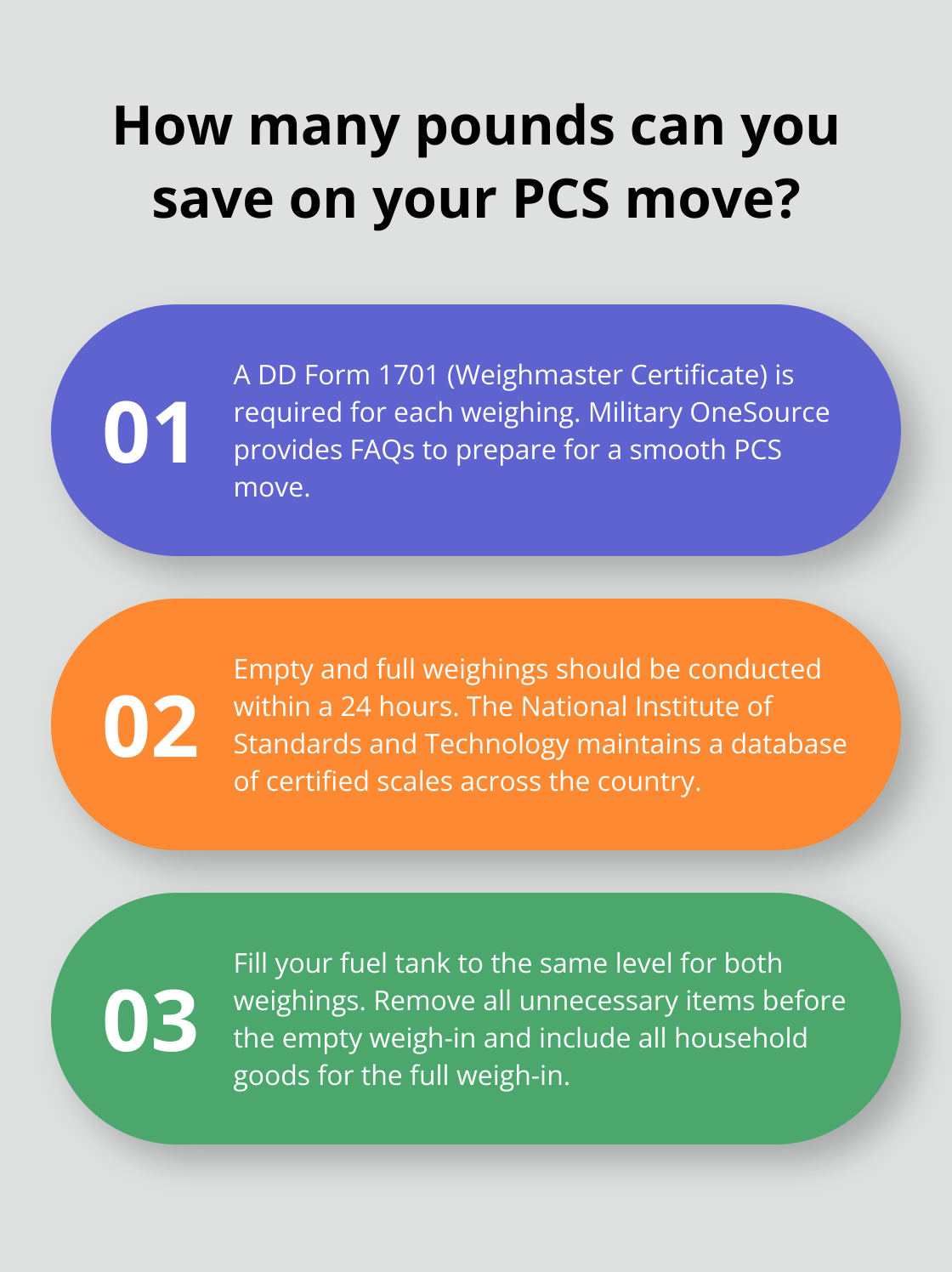 How many pounds can you save on your PCS move?

01

A DD Form 1701 (Weighmaster Certificate) is required for each weighing. Military OneSource provides FAQs to prepare for a smooth PCS move.

02

Empty and full weighings should be conducted within a 24 hours. The National Institute of Standards and Technology maintains a database of certified scales across the country.

03

Fill your fuel tank to the same level for both weighings. Remove all unnecessary items before the empty weigh-in and include all household goods for the full weigh-in.