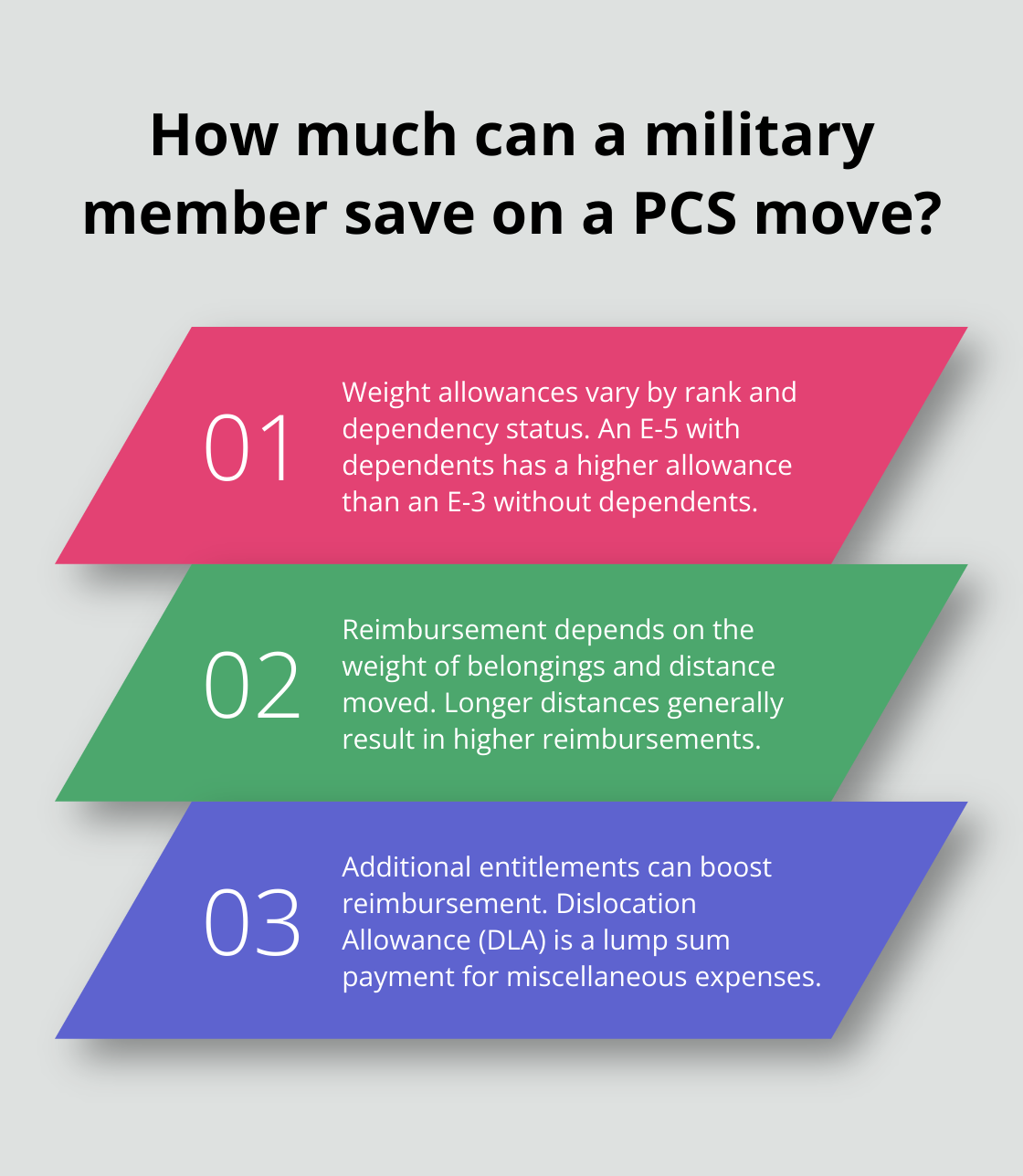 How much can a military member save on a PCS move?

01

Weight allowances vary by rank and dependency status. An E-5 with dependents has a higher allowance than an E-3 without dependents.

02

Reimbursement depends on the weight of belongings and distance moved. Longer distances generally result in higher reimbursements.

03

Additional entitlements can boost reimbursement. Dislocation Allowance (DLA) is a lump sum payment for miscellaneous expenses.