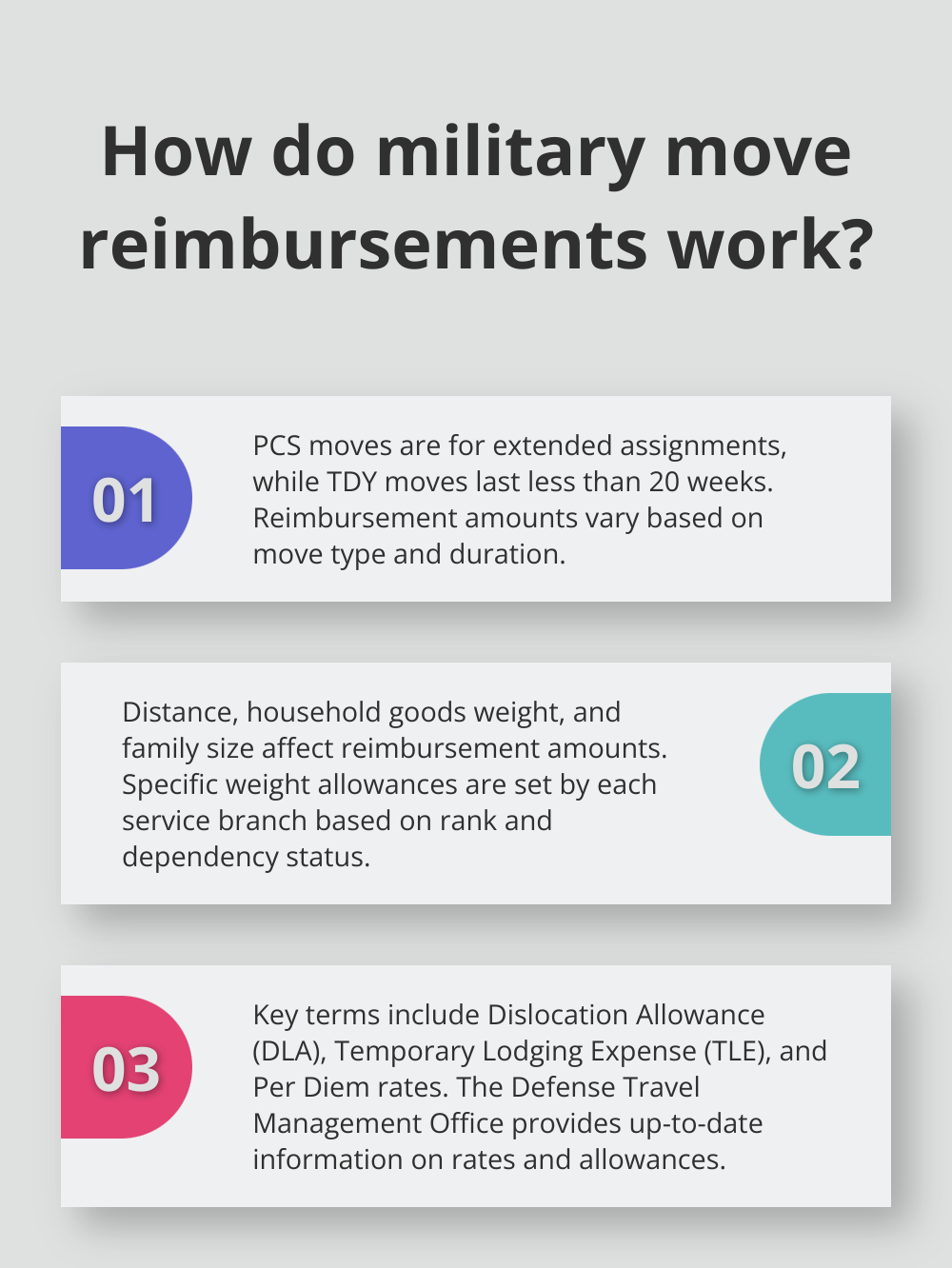 How do military move reimbursements work?

01

PCS moves are for extended assignments, while TDY moves last less than 20 weeks. Reimbursement amounts vary based on move type and duration.

Distance, household goods weight, and family size affect reimbursement amounts. Specific weight allowances are set by each service branch based on rank and dependency status.

02

03

Key terms include Dislocation Allowance (DLA), Temporary Lodging Expense (TLE), and Per Diem rates. The Defense Travel Management Office provides up-to-date information on rates and allowances.