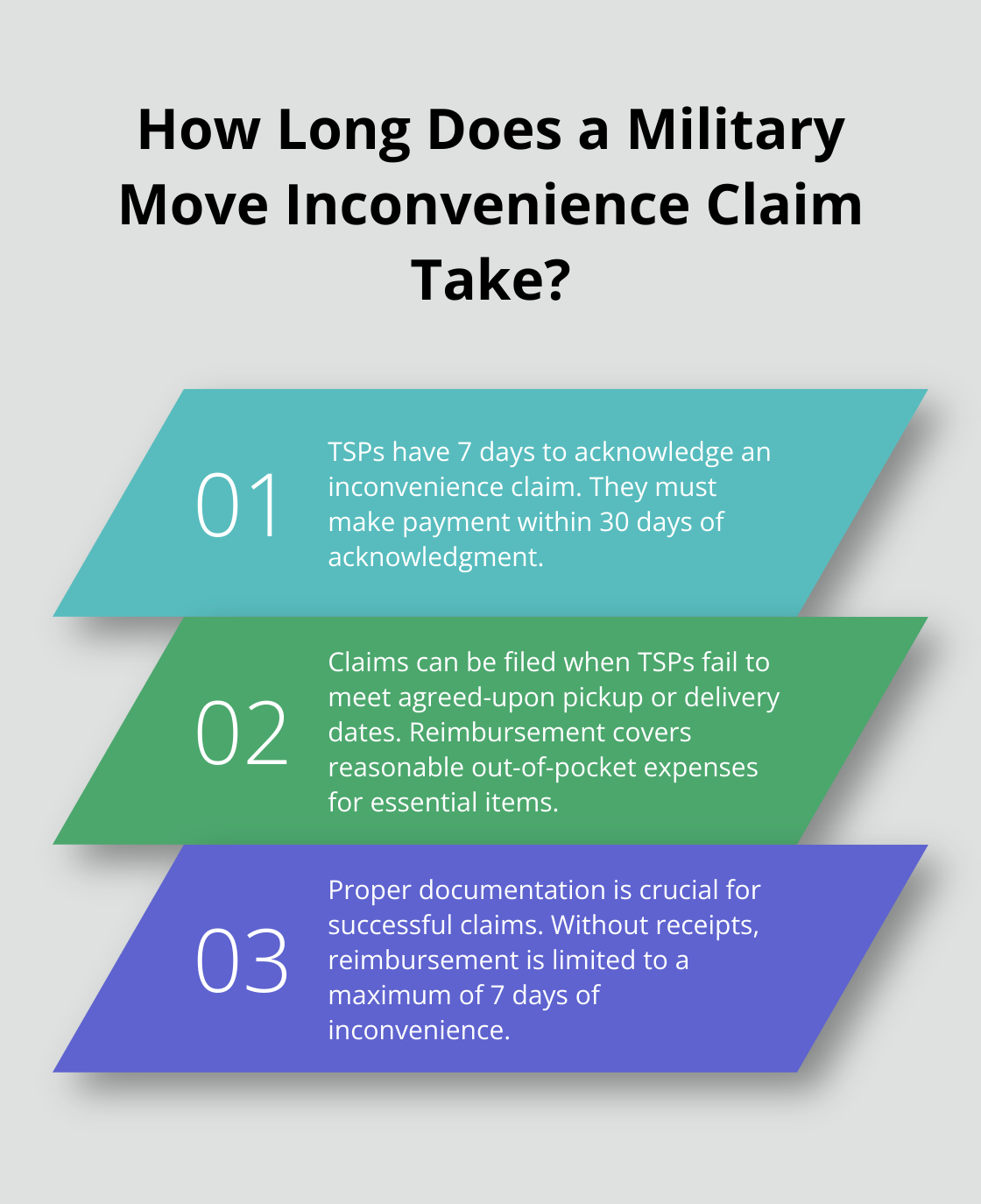 How Long Does a Military Move Inconvenience Claim Take?

01

TSPs have 7 days to acknowledge an inconvenience claim. They must make payment within 30 days of acknowledgment.

02

Claims can be filed when TSPs fail to meet agreed-upon pickup or delivery dates. Reimbursement covers reasonable out-of-pocket expenses for essential items.

03

Proper documentation is crucial for successful claims. Without receipts, reimbursement is limited to a maximum of 7 days of inconvenience.