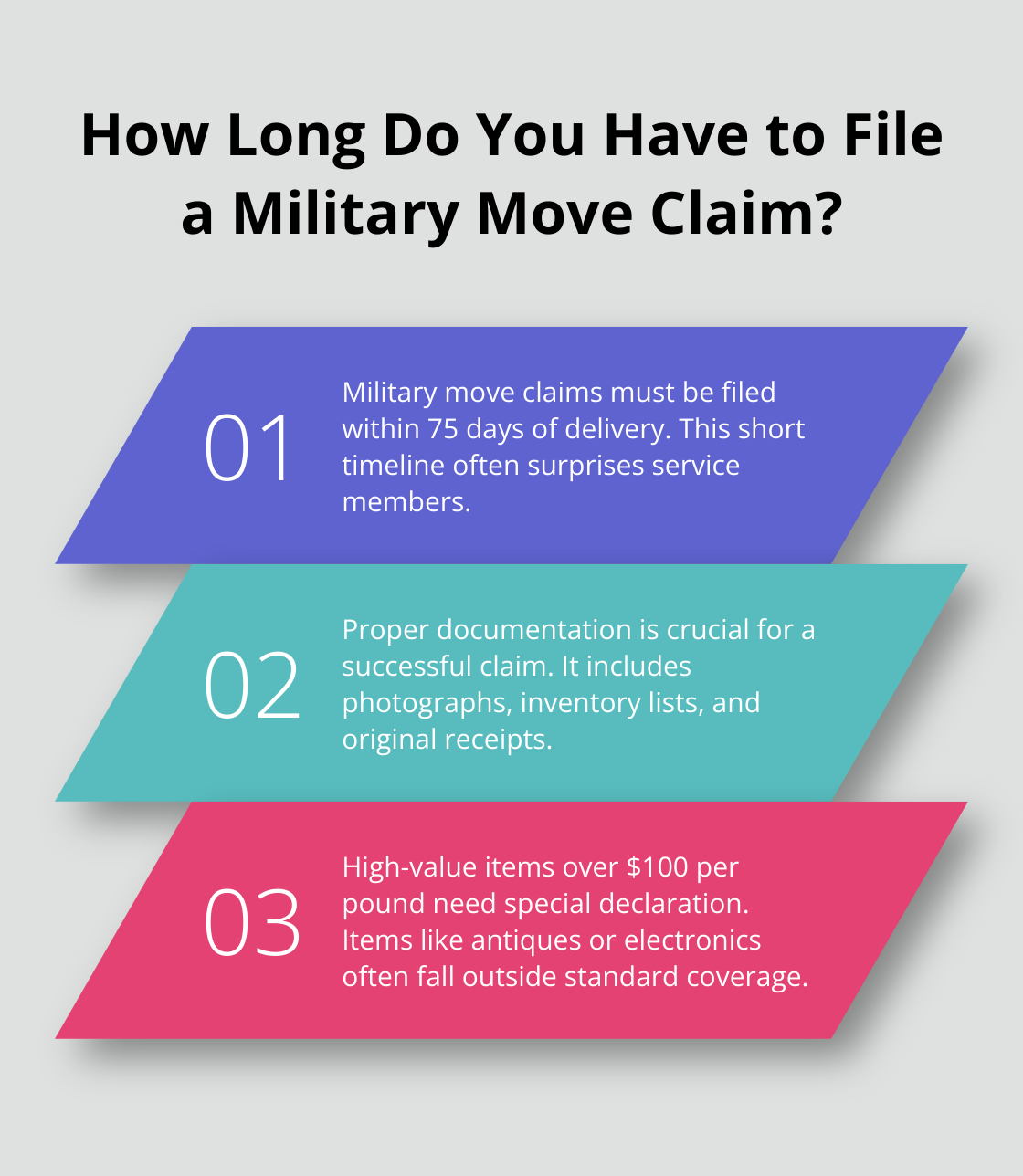 How Long Do You Have to File a Military Move Claim?

01

Military move claims must be filed within 75 days of delivery. This short timeline often surprises service members.

02

Proper documentation is crucial for a successful claim. It includes photographs, inventory lists, and original receipts.

03

High-value items over \$100 per pound need special declaration. Items like antiques or electronics often fall outside standard coverage.