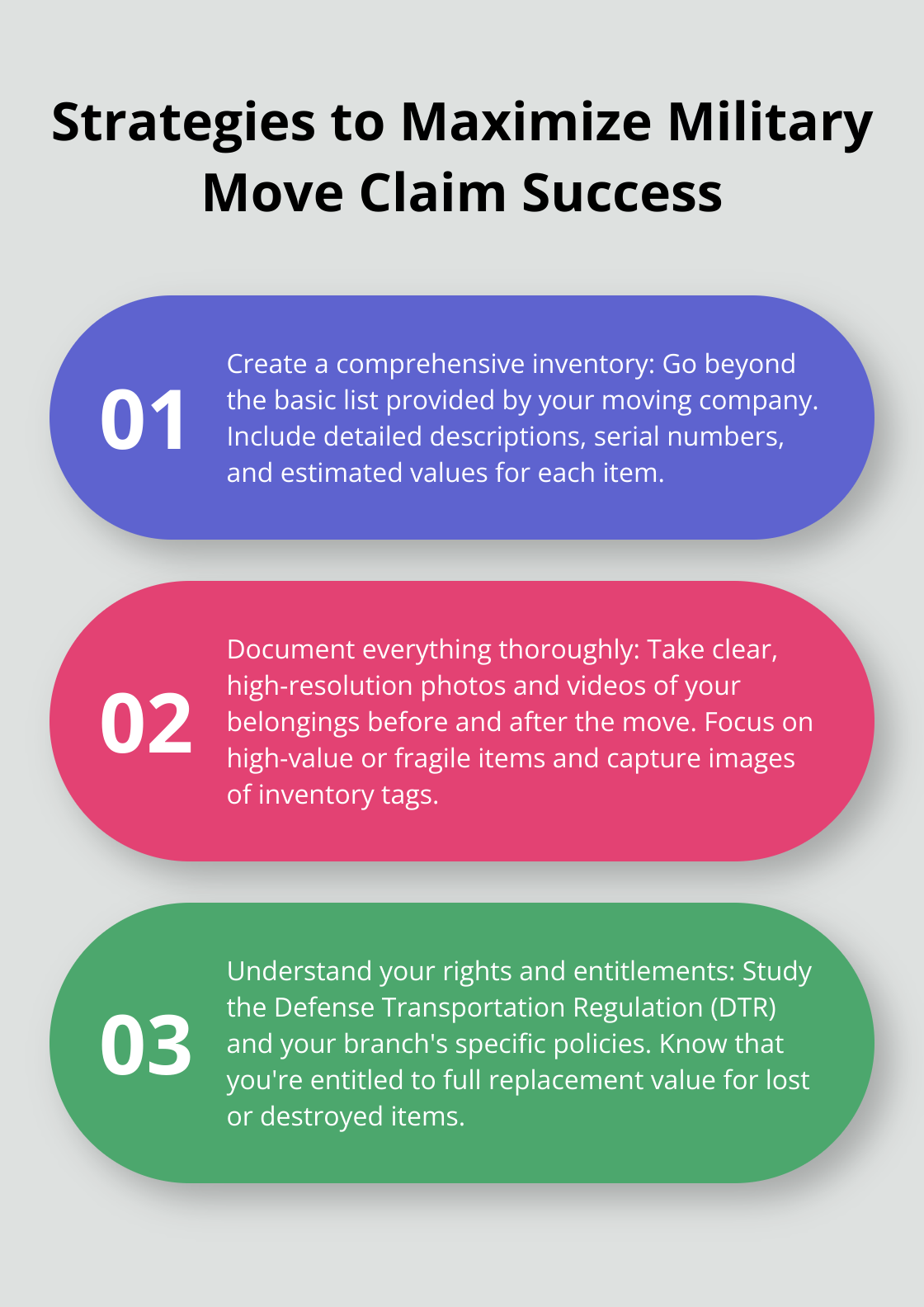 Strategies to Maximize Military Move Claim Success

01

Create a comprehensive inventory: Go beyond the basic list provided by your moving company. Include detailed descriptions, serial numbers, and estimated values for each item.

02

Document everything thoroughly: Take clear, high-resolution photos and videos of your belongings before and after the move. Focus on high-value or fragile items and capture images of inventory tags.

03

Understand your rights and entitlements: Study the Defense Transportation Regulation (DTR) and your branch's specific policies. Know that you're entitled to full replacement value for lost or destroyed items.