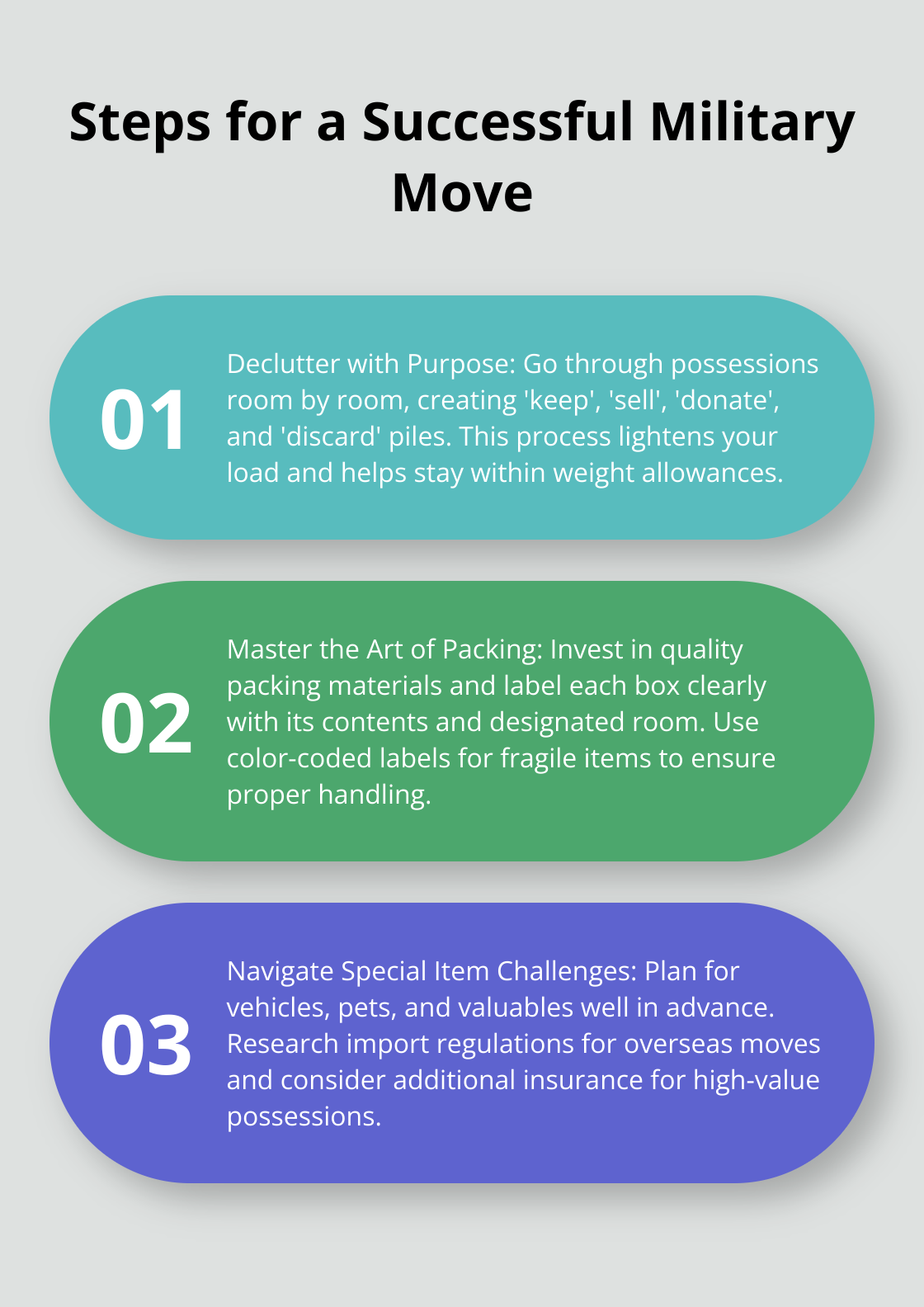 Steps for a Successful Military Move

01

Declutter with Purpose: Go through possessions room by room, creating 'keep', 'sell', 'donate', and 'discard' piles. This process lightens your load and helps stay within weight allowances.

02

Master the Art of Packing: Invest in quality packing materials and label each box clearly with its contents and designated room. Use color-coded labels for fragile items to ensure proper handling.

03

Navigate Special Item Challenges: Plan for vehicles, pets, and valuables well in advance. Research import regulations for overseas moves and consider additional insurance for high-value possessions.