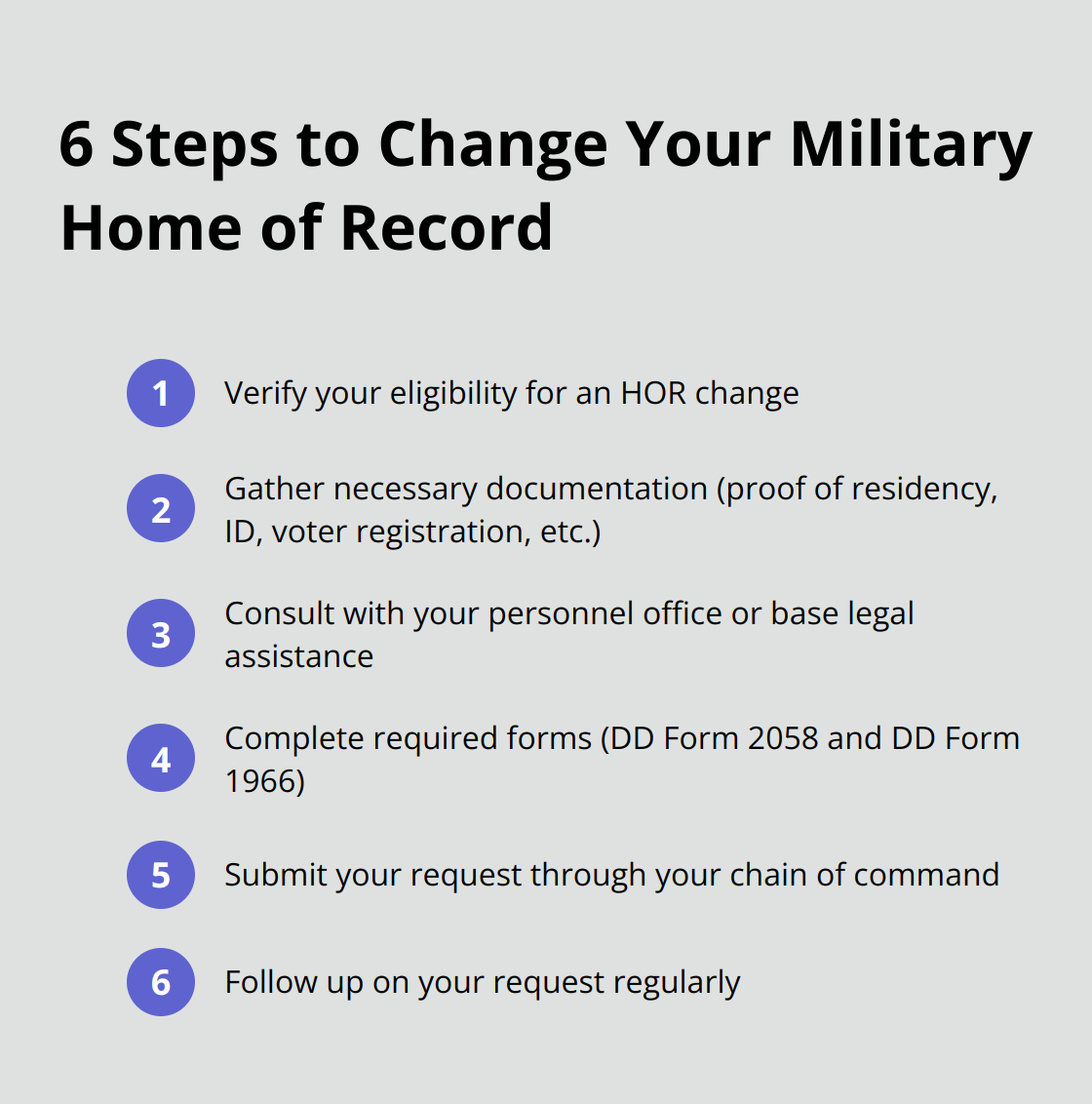 6 Steps to Change Your Military Home of Record

1 Verify your eligibility for an HOR change

2 Gather necessary documentation (proof of residency, ID, voter registration, etc.)

3 Consult with your personnel office or base legal assistance

4 Complete required forms (DD Form 2058 and DD Form 1966)

5 Submit your request through your chain of command

6 Follow up on your request regularly