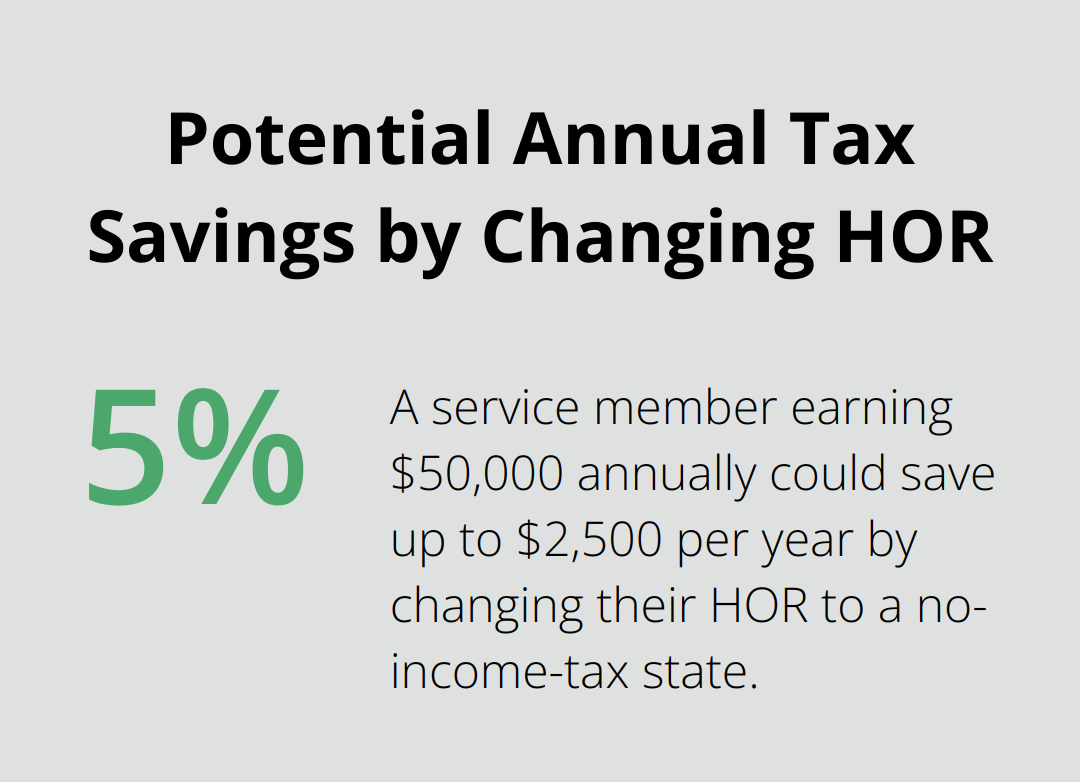 Potential Annual Tax Savings by Changing HOR

5%

A service member earning \$50,000 annually could save up to \$2,500 per year by changing their HOR to a no-income-tax state.