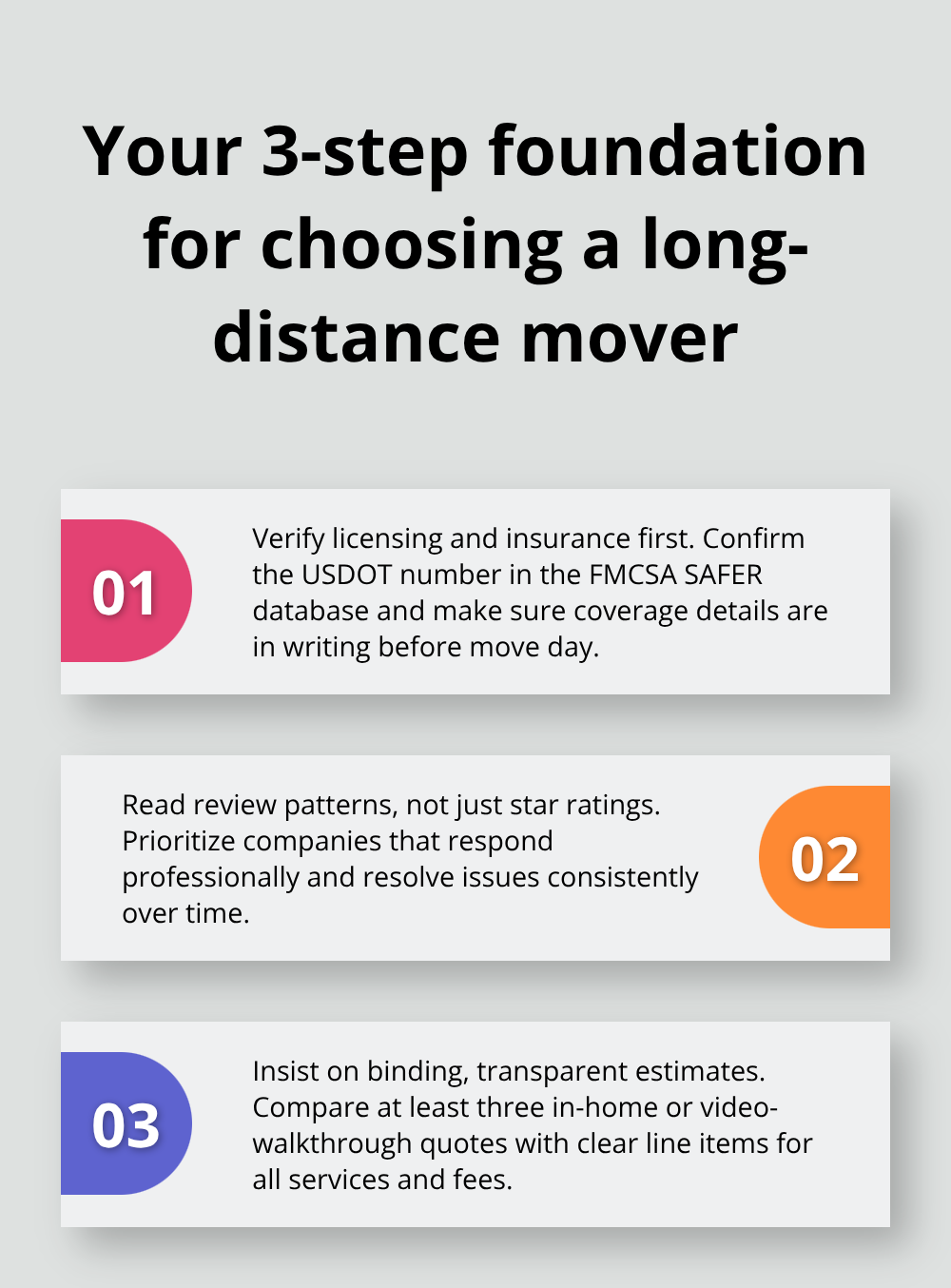 Your 3-step foundation for choosing a long-distance mover

01

Verify licensing and insurance first. Confirm the USDOT number in the FMCSA SAFER database and make sure coverage details are in writing before move day.

Read review patterns, not just star ratings. Prioritize companies that respond professionally and resolve issues consistently over time.

02

03

Insist on binding, transparent estimates. Compare at least three in-home or video-walkthrough quotes with clear line items for all services and fees.