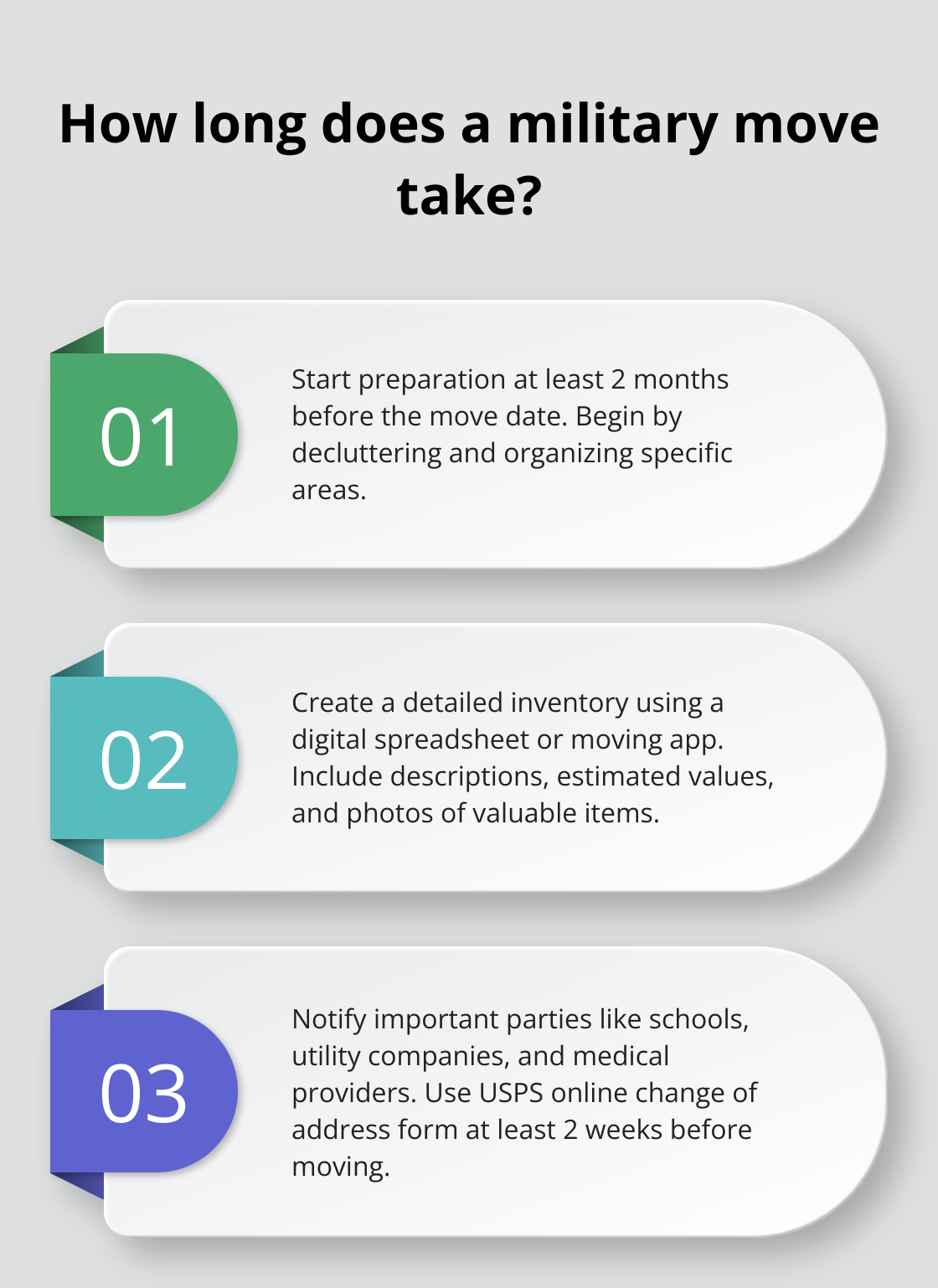 How long does a military move take?

01

Start preparation at least 2 months before the move date. Begin by decluttering and organizing specific areas.

02

Create a detailed inventory using a digital spreadsheet or moving app. Include descriptions, estimated values, and photos of valuable items.

03

Notify important parties like schools, utility companies, and medical providers. Use USPS online change of address form at least 2 weeks before moving.