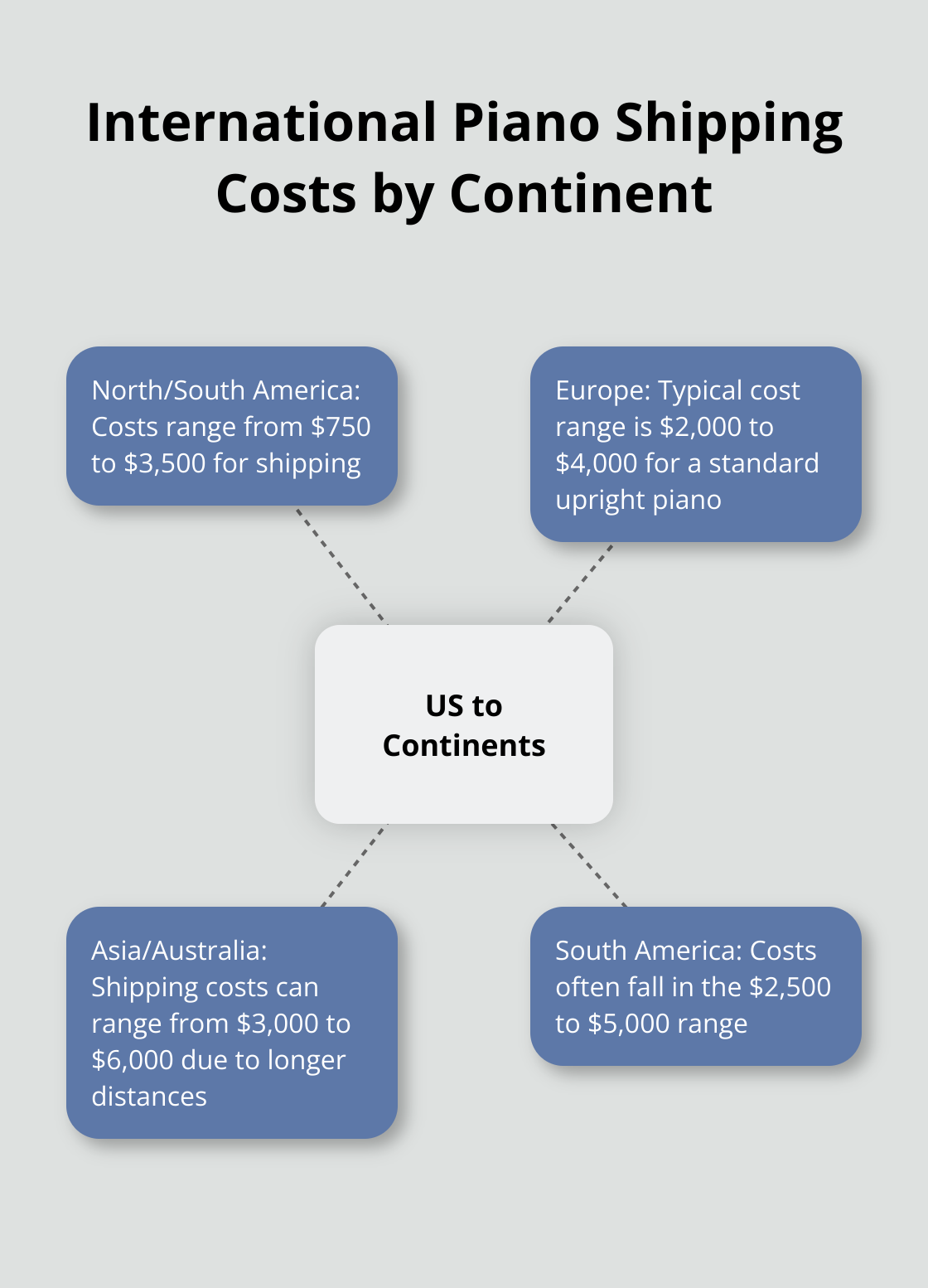 International Piano Shipping Costs by Continent

North/South America: Costs range from \$750 to \$3,500 for shipping

Europe: Typical cost range is \$2,000 to \$4,000 for a standard upright piano

US to Continents

Asia/Australia: Shipping costs can range from \$3,000 to \$6,000 due to longer distances

South America: Costs often fall in the \$2,500 to \$5,000 range