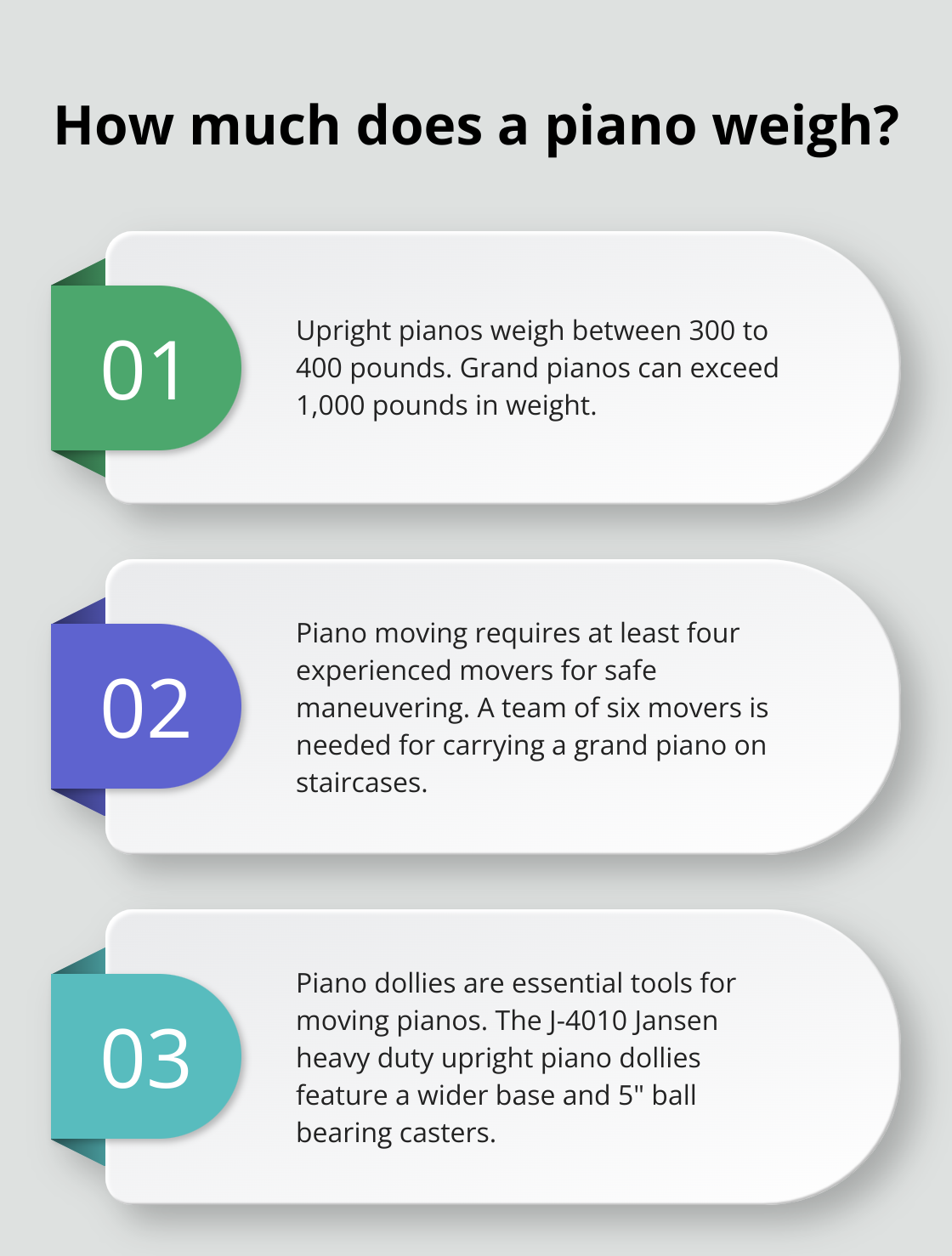 How much does a piano weigh?

01

Upright pianos weigh between 300 to 400 pounds. Grand pianos can exceed 1,000 pounds in weight.

02

Piano moving requires at least four experienced movers for safe maneuvering. A team of six movers is needed for carrying a grand piano on staircases.

03

Piano dollies are essential tools for moving pianos. The J-4010 Jansen heavy duty upright piano dollies feature a wider base and 5" ball bearing casters.