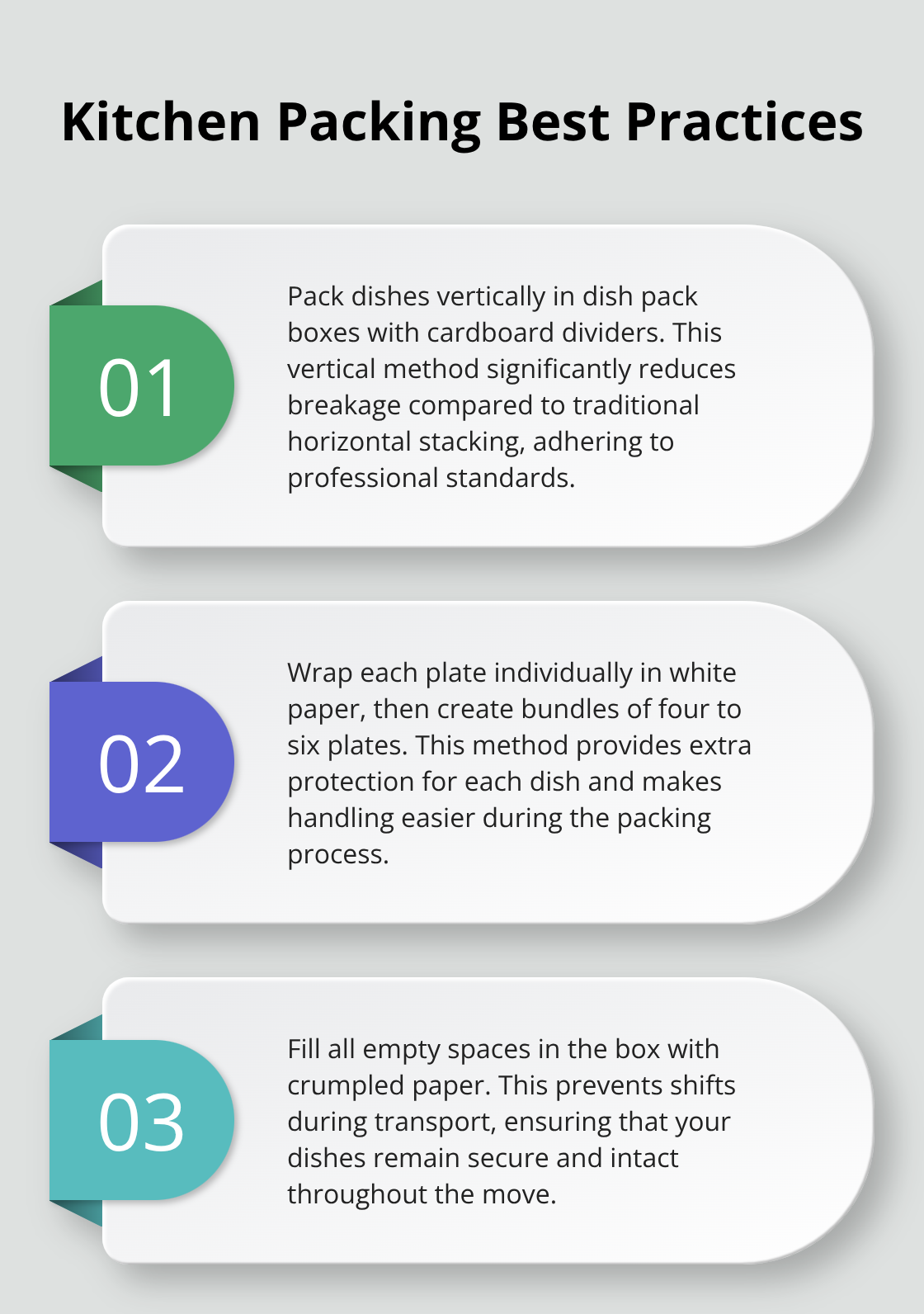 Kitchen Packing Best Practices

01

Pack dishes vertically in dish pack boxes with cardboard dividers. This vertical method significantly reduces breakage compared to traditional horizontal stacking, adhering to professional standards.

02

Wrap each plate individually in white paper, then create bundles of four to six plates. This method provides extra protection for each dish and makes handling easier during the packing process.

03

Fill all empty spaces in the box with crumpled paper. This prevents shifts during transport, ensuring that your dishes remain secure and intact throughout the move.