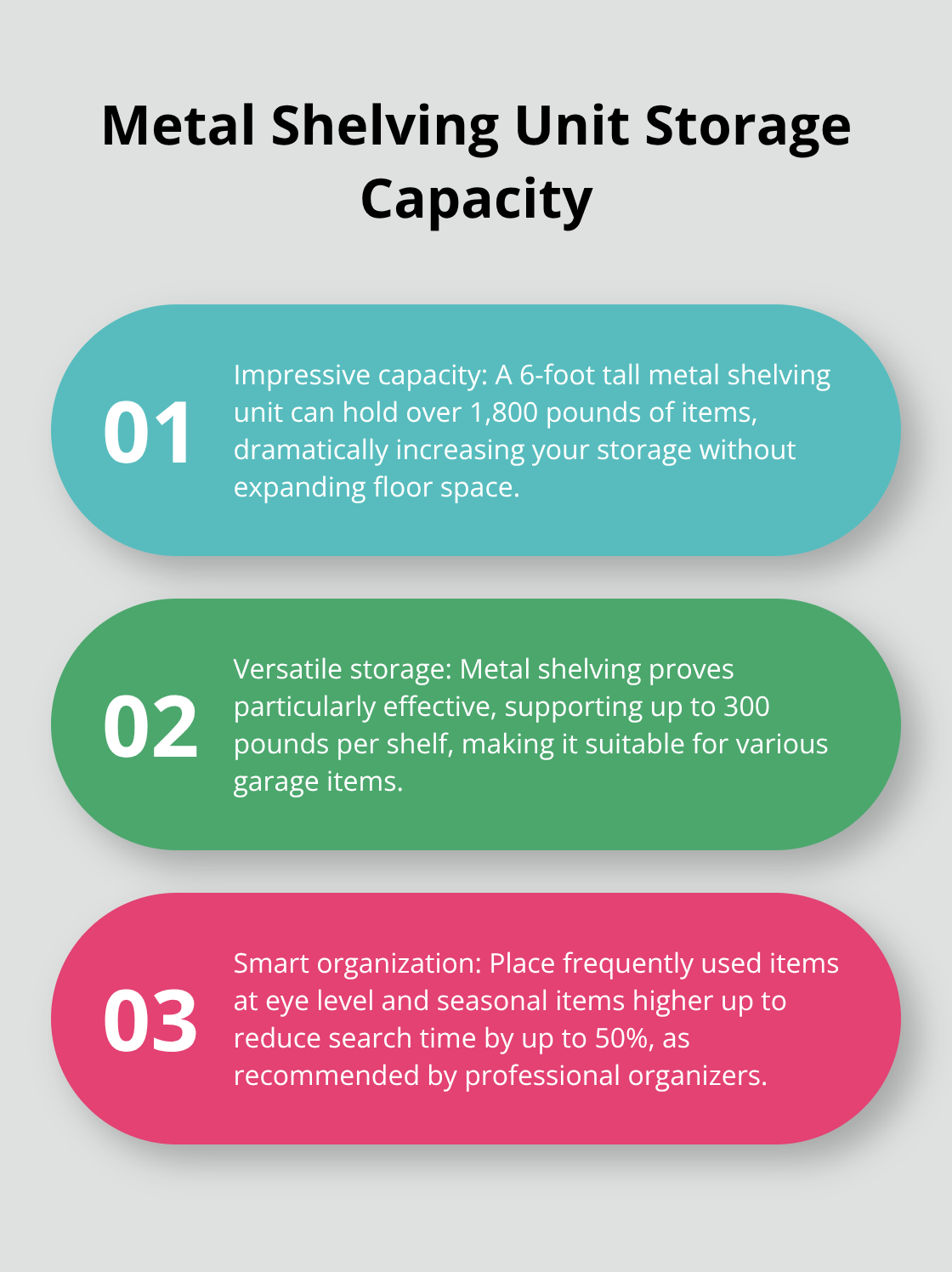 Metal Shelving Unit Storage Capacity

01

Impressive capacity: A 6-foot tall metal shelving unit can hold over 1,800 pounds of items, dramatically increasing your storage without expanding floor space.

02

Versatile storage: Metal shelving proves particularly effective, supporting up to 300 pounds per shelf, making it suitable for various garage items.

03

Smart organization: Place frequently used items at eye level and seasonal items higher up to reduce search time by up to 50%, as recommended by professional organizers.