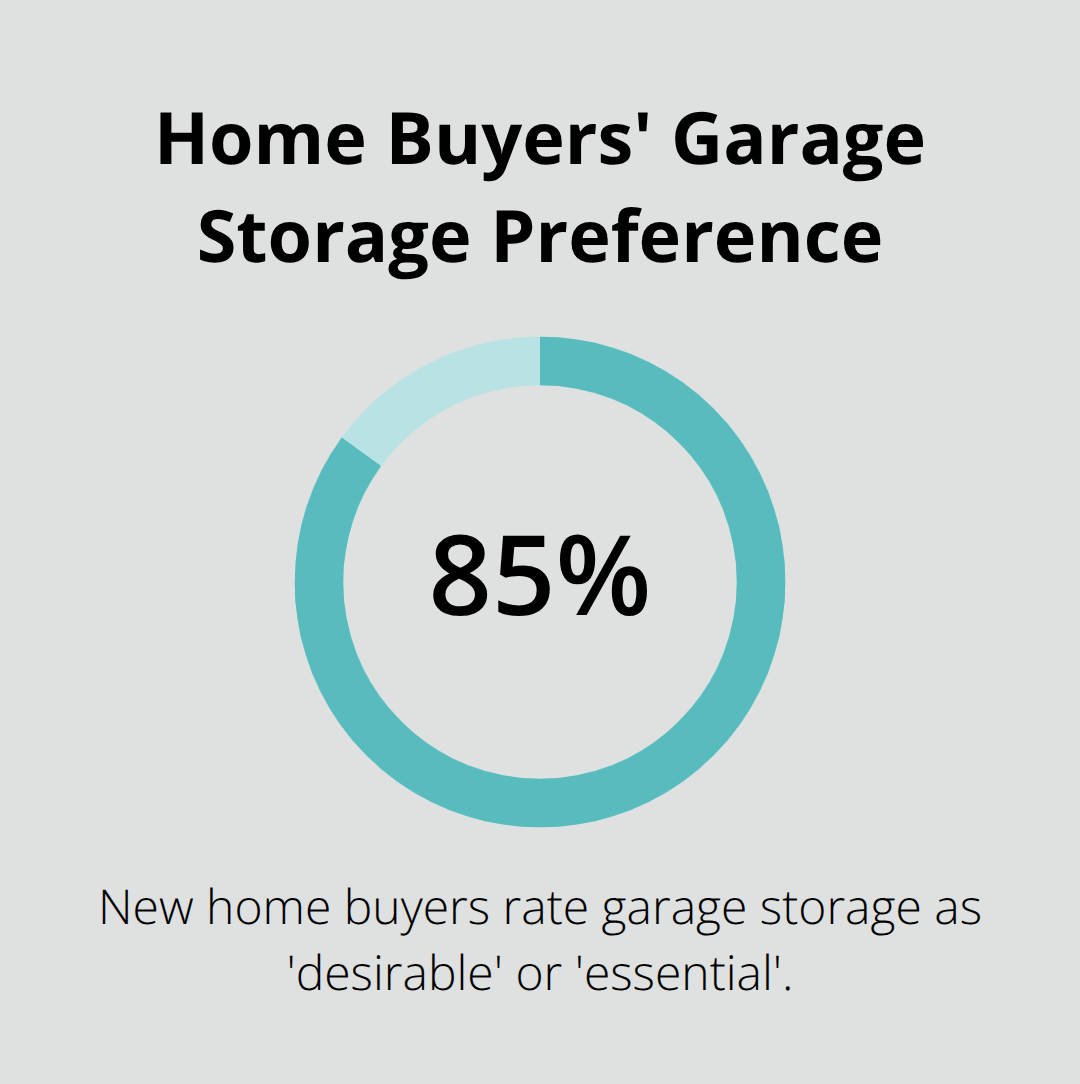 Home Buyers' Garage Storage Preference

85%

New home buyers rate garage storage as 'desirable' or 'essential'.