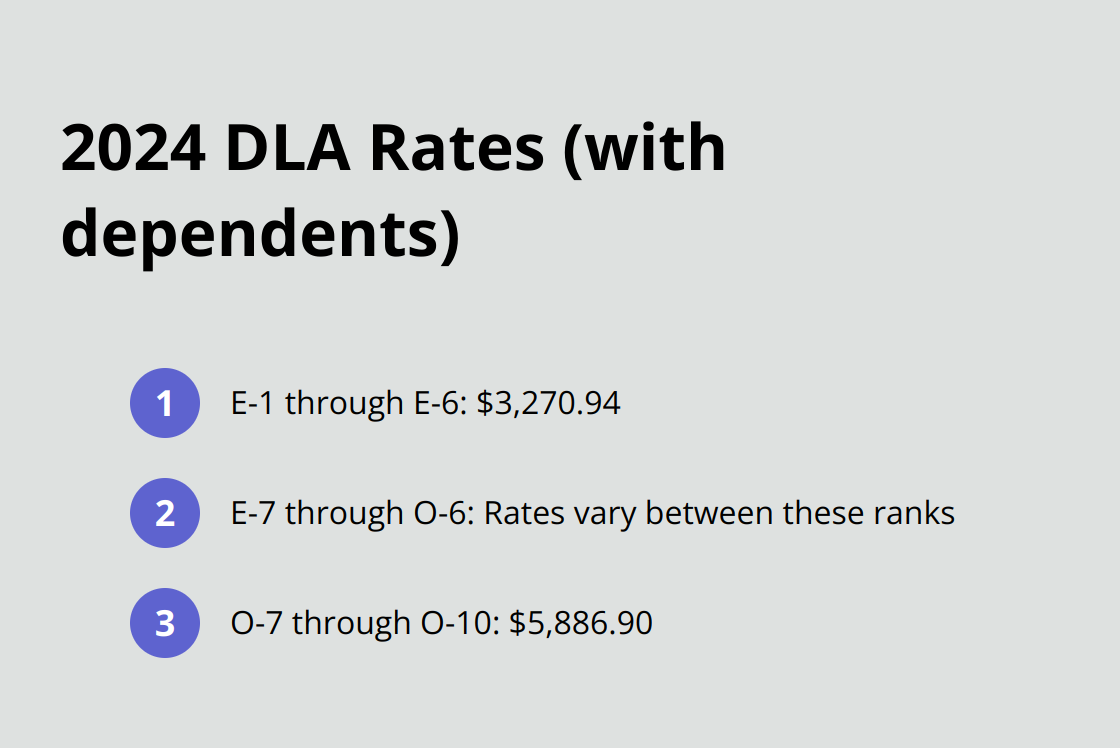 2024 DLA Rates (with dependents)

1 E-1 through E-6: \$3,270.94

2 E-7 through O-6: Rates vary between these ranks

3 O-7 through O-10: \$5,886.90