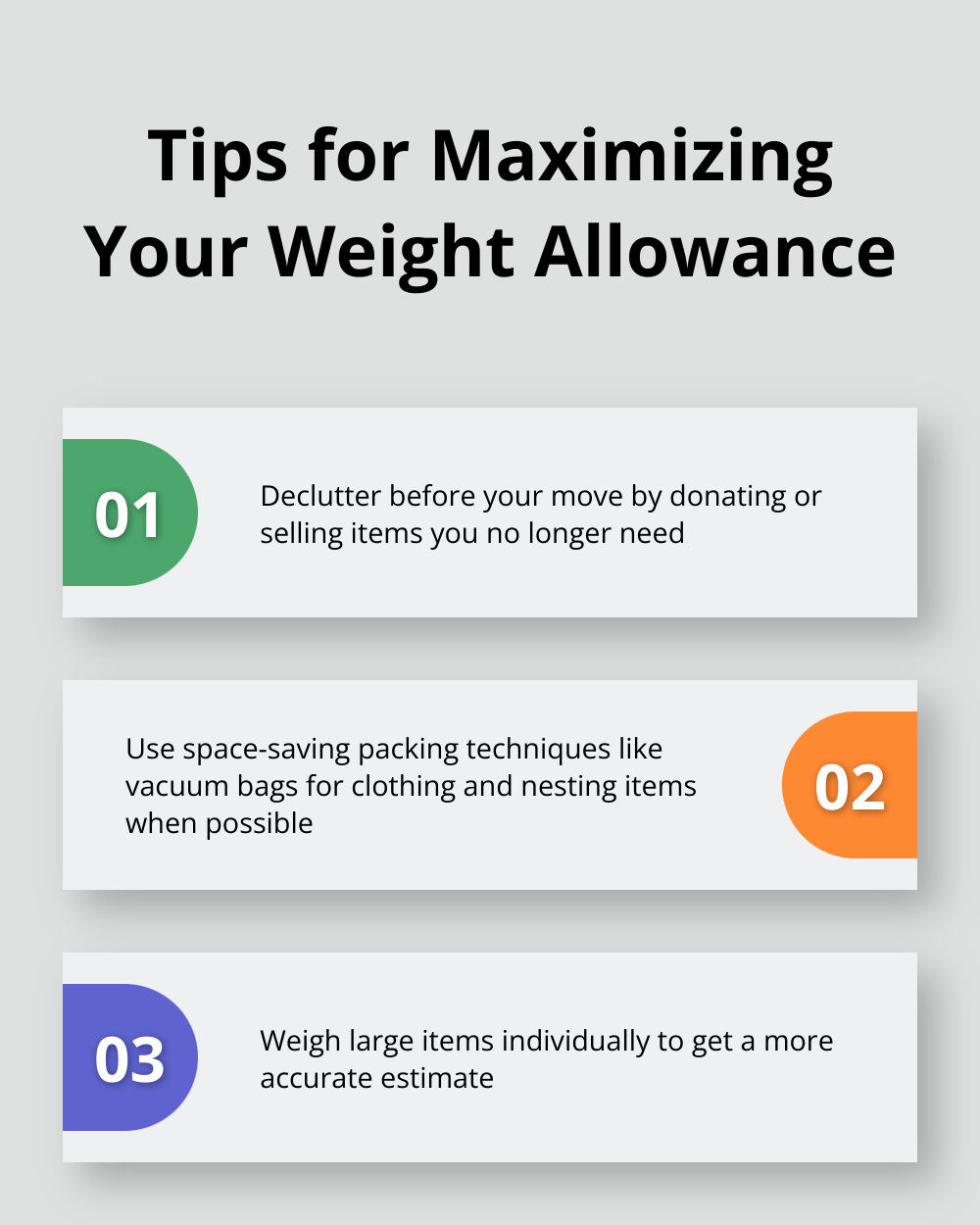 Tips for Maximizing Your Weight Allowance

01

Declutter before your move by donating or selling items you no longer need

Use space-saving packing techniques like vacuum bags for clothing and nesting items when possible

02

03

Weigh large items individually to get a more accurate estimate