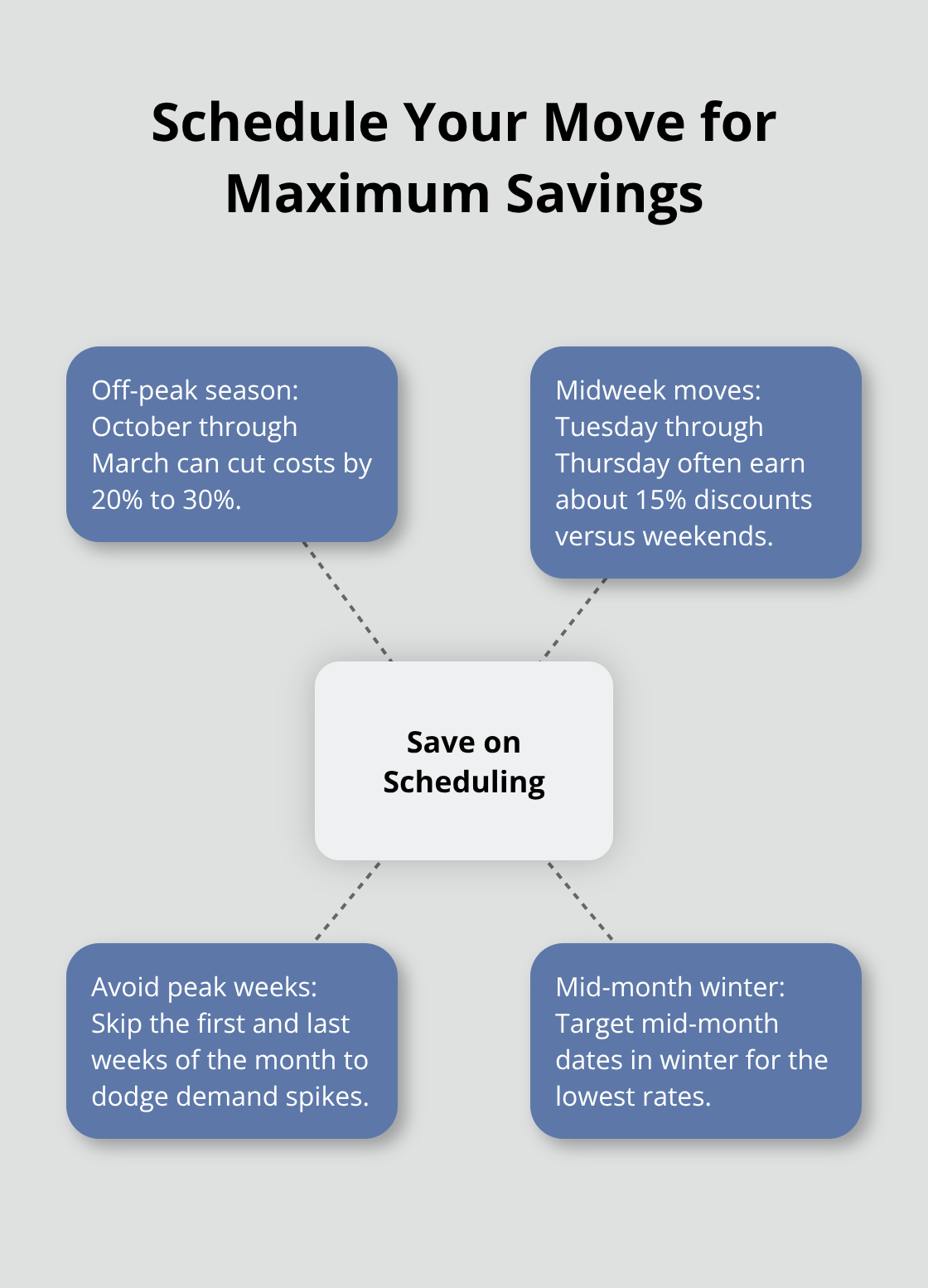 Schedule Your Move for Maximum Savings

Off-peak season: October through March can cut costs by 20% to 30%.

Midweek moves: Tuesday through Thursday often earn about 15% discounts versus weekends.

Save on Scheduling

Avoid peak weeks: Skip the first and last weeks of the month to dodge demand spikes.

Mid-month winter: Target mid-month dates in winter for the lowest rates.